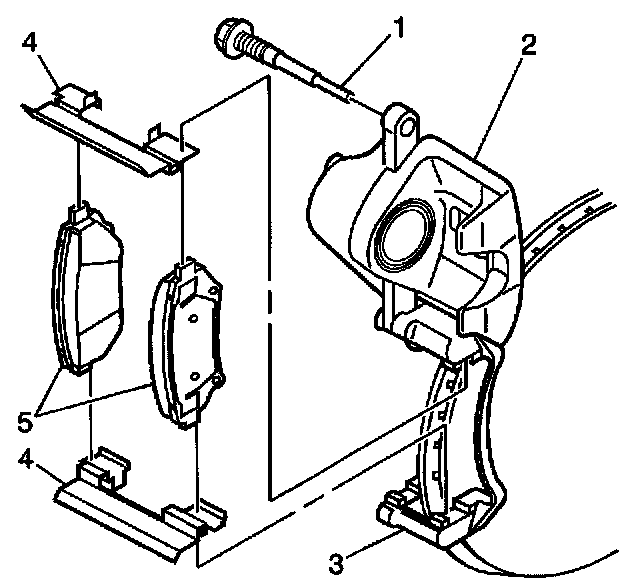 4
1
2
5
4
3