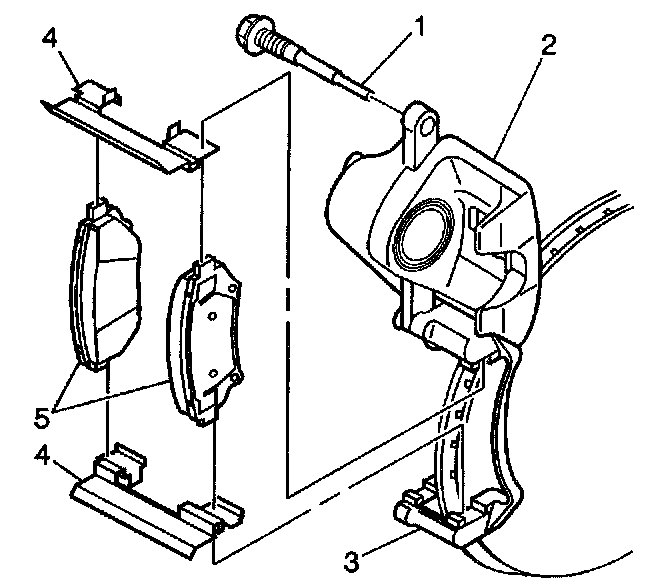 4
1
2
5
4
3