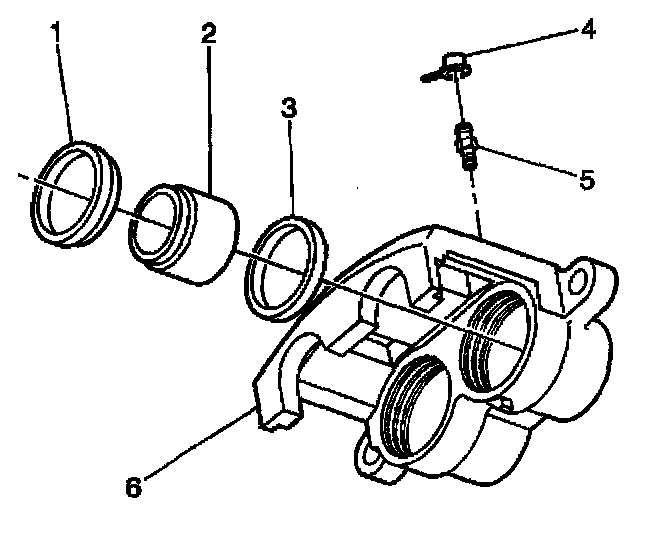 1
2
3
4
5
6