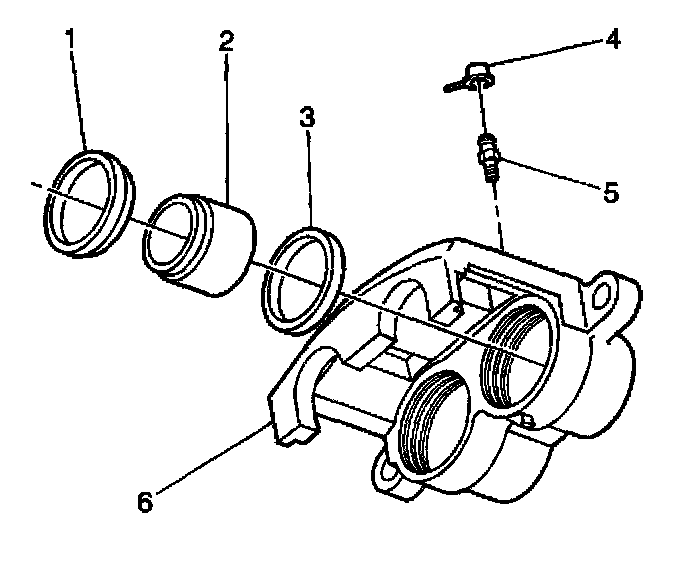 1
2
3
4
5
6