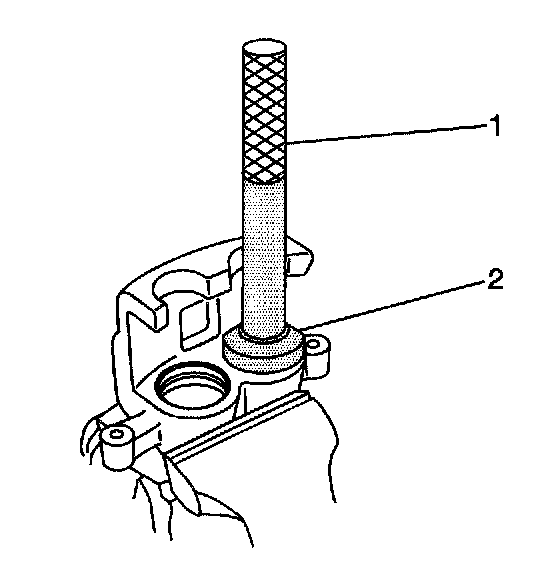 1
2