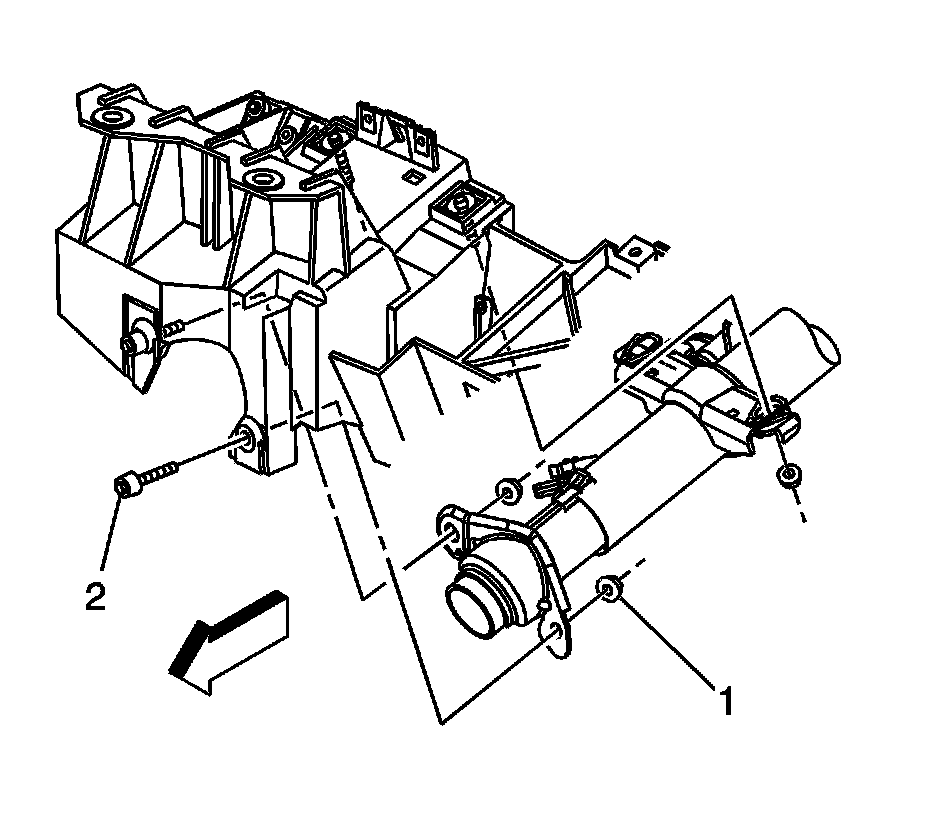 2

1