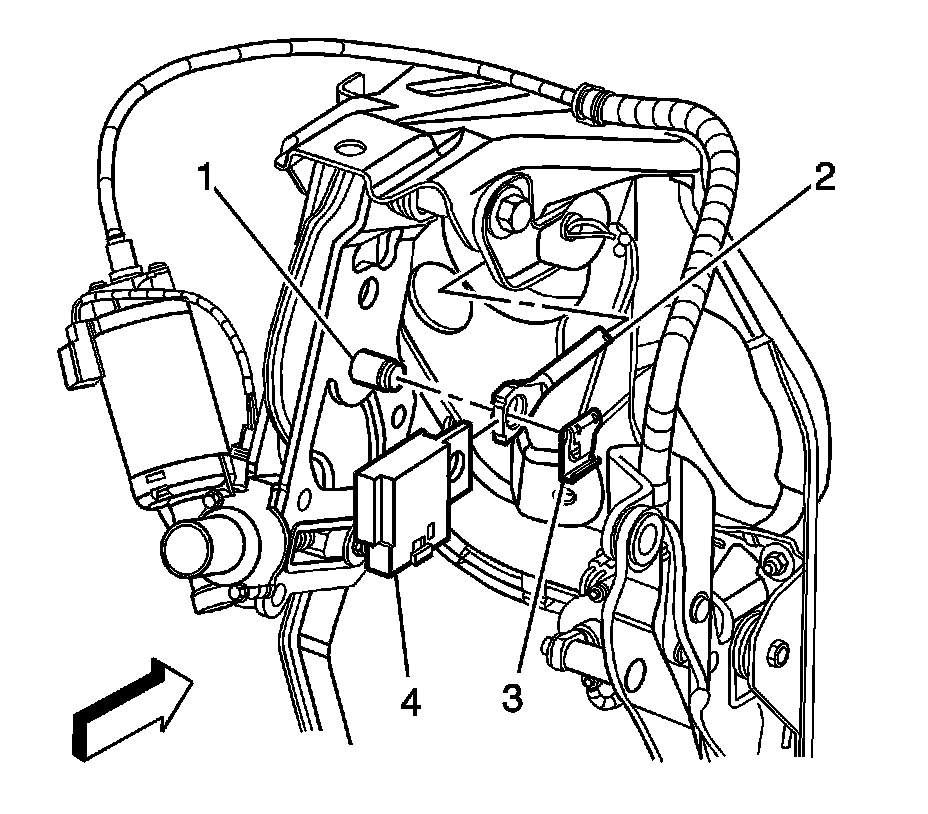 1
2
4
3