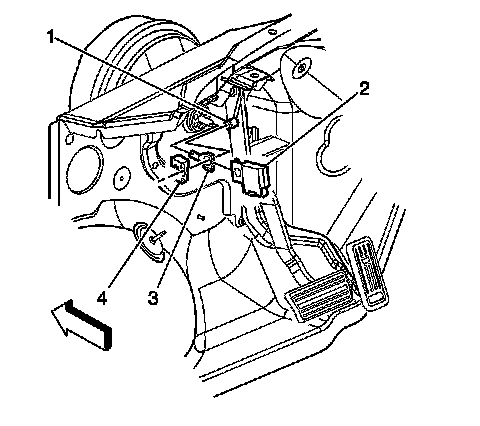 1
2
4
3