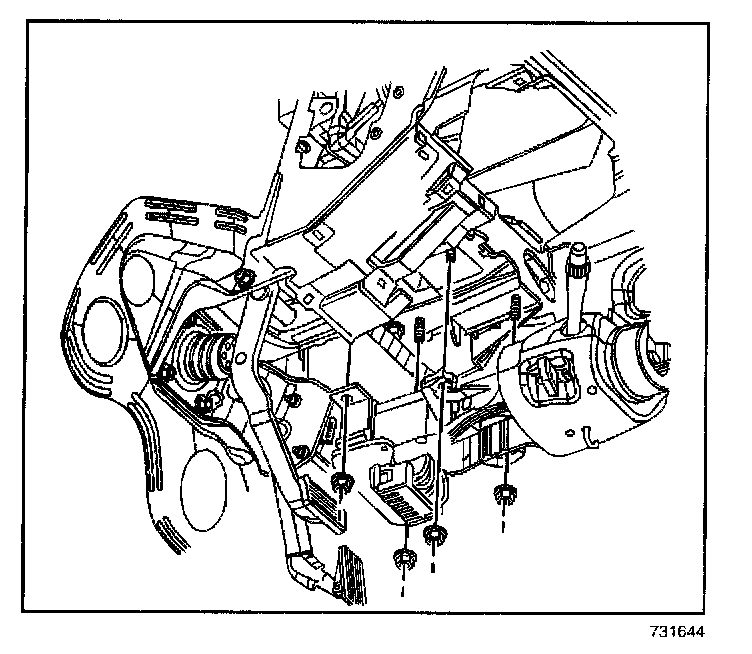 731644