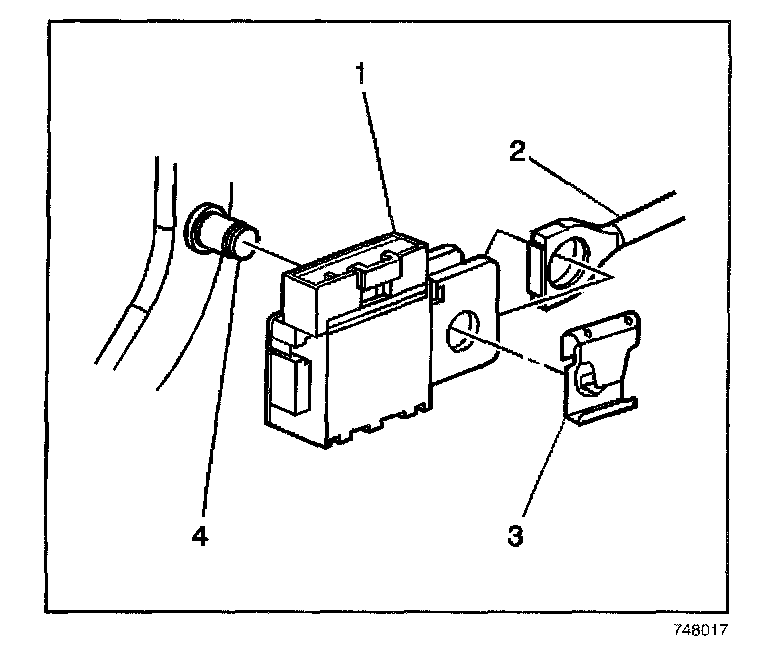 1
2
4
3
748017