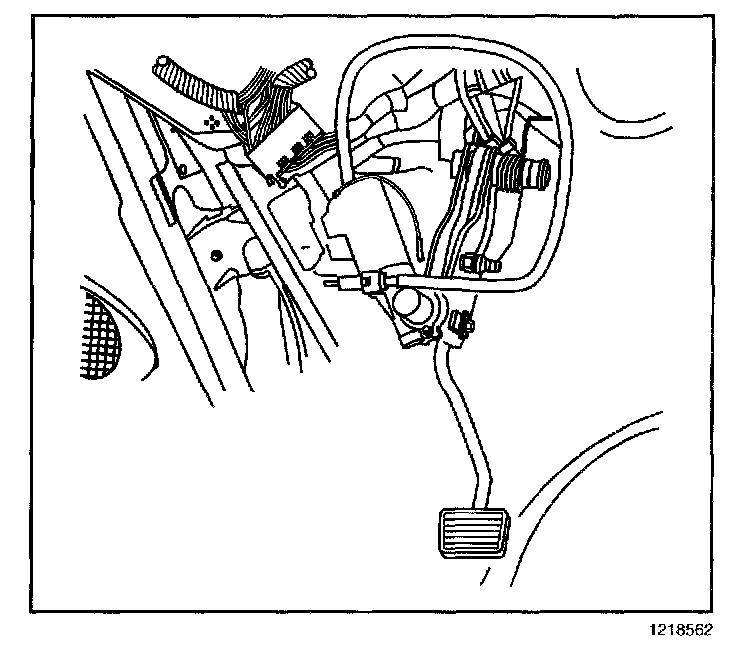 1218562