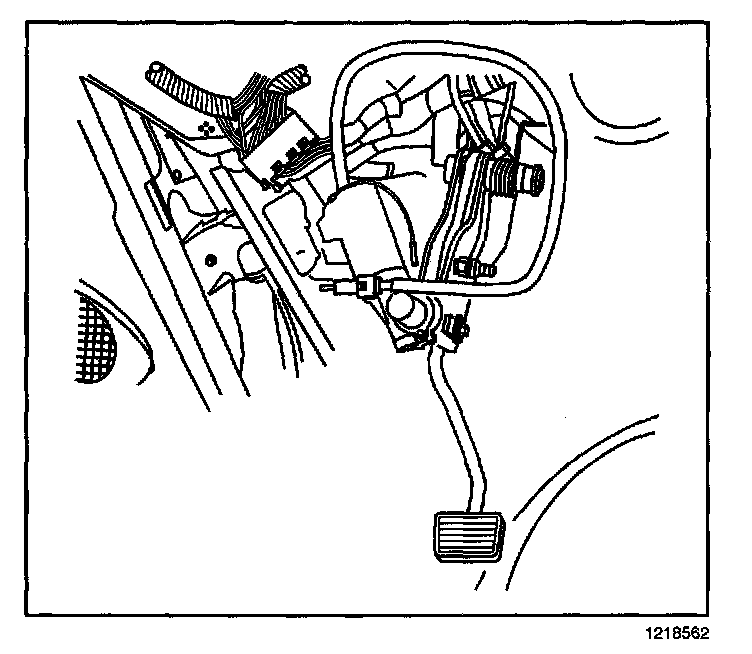 1218562