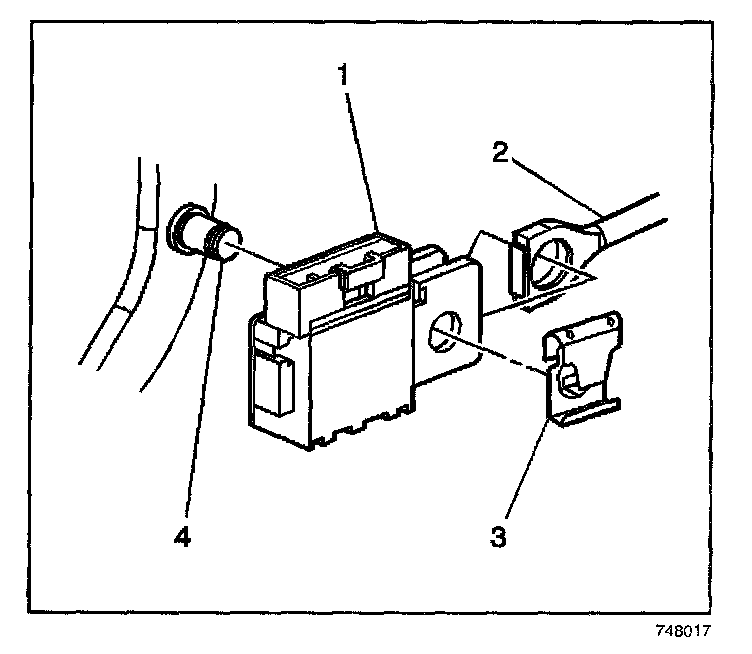 1
2
4
3
748017