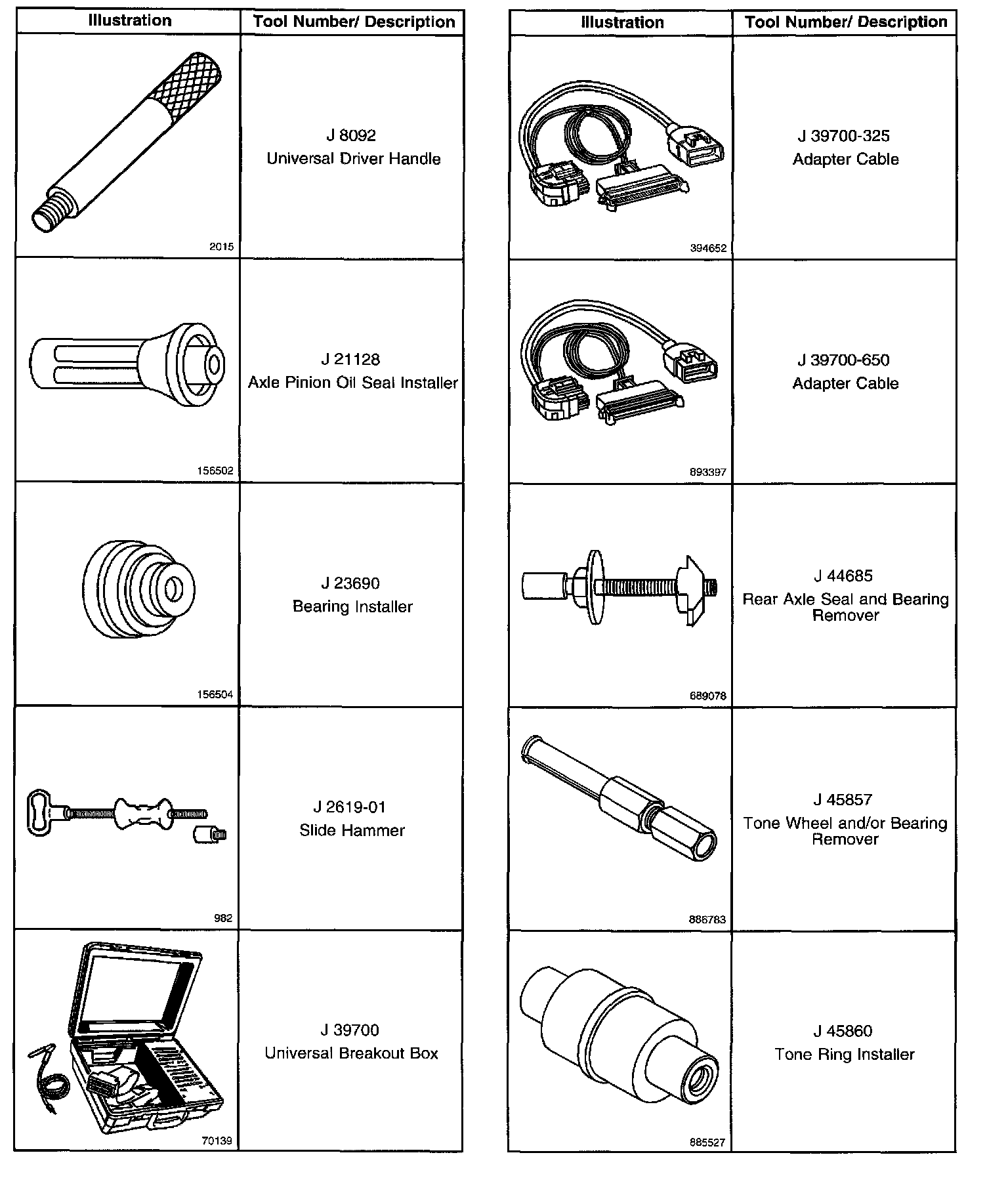 | Illustration | Tool Number/ Description |
|---|---|
| 2015 | J 8092 Universal Driver Handle |
| 156502 | J 21128 Axle Pinion Oil Seal Installer |
| 156504 | J 23690 Bearing Installer |
| 982 | J 2619-01 Slide Hammer |
| 70139 | J 39700 Universal Breakout Box |

| Illustration | Tool Number/ Description |
|---|---|
| 394652 | J 39700-325 Adapter Cable |
| 893397 | J 39700-650 Adapter Cable |
| 689078 | J 44685 Rear Axle Seal and Bearing Remover |
| 886783 | J 45857 Tone Wheel and/or Bearing Remover |
| 885527 | J 45860 Tone Ring Installer |