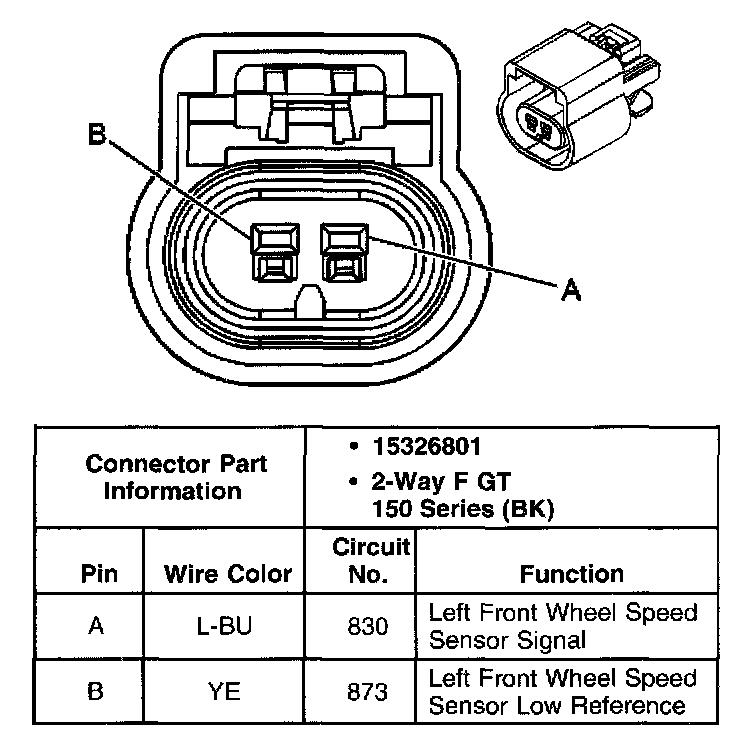 B

A

| Connector Part Information | | • 15326801 • 2-Way F GT 150 Series (BK) | |
|---|---|---|---|
| Pin | Wire Color | Circuit No. | Function |
| A | L-BU | 830 | Left Front Wheel Speed Sensor Signal |
| B | YE | 873 | Left Front Wheel Speed Sensor Low Reference |