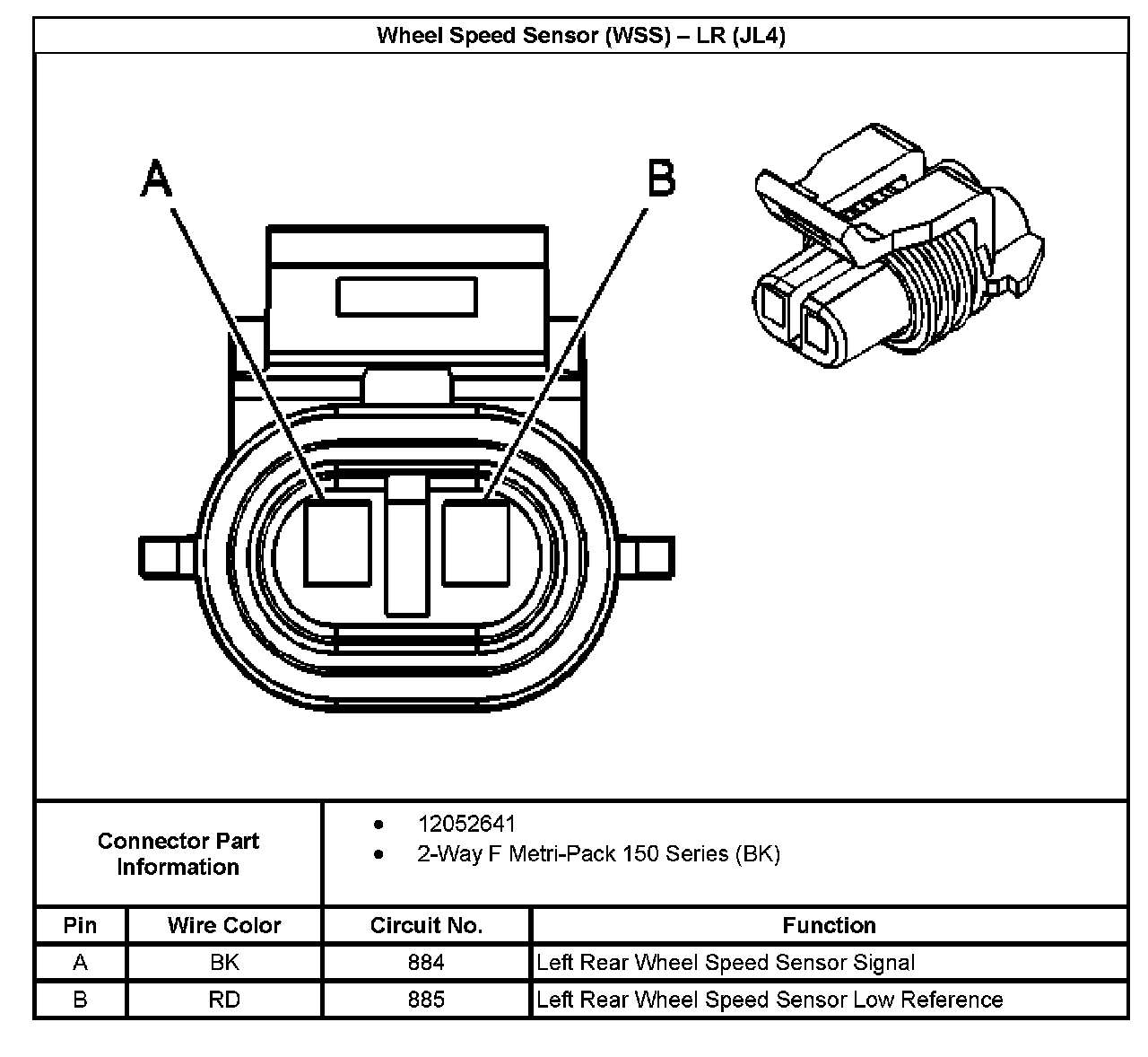 Wheel Speed Sensor (WSS) – LR (JL4)

A

B

Connector Part Information

- 12052641
- 2-Way F Metri-Pack 150 Series (BK)

| Pin | Wire Color | Circuit No. | Function |
|---|---|---|---|
| A | BK | 884 | Left Rear Wheel Speed Sensor Signal |
| B | RD | 885 | Left Rear Wheel Speed Sensor Low Reference |