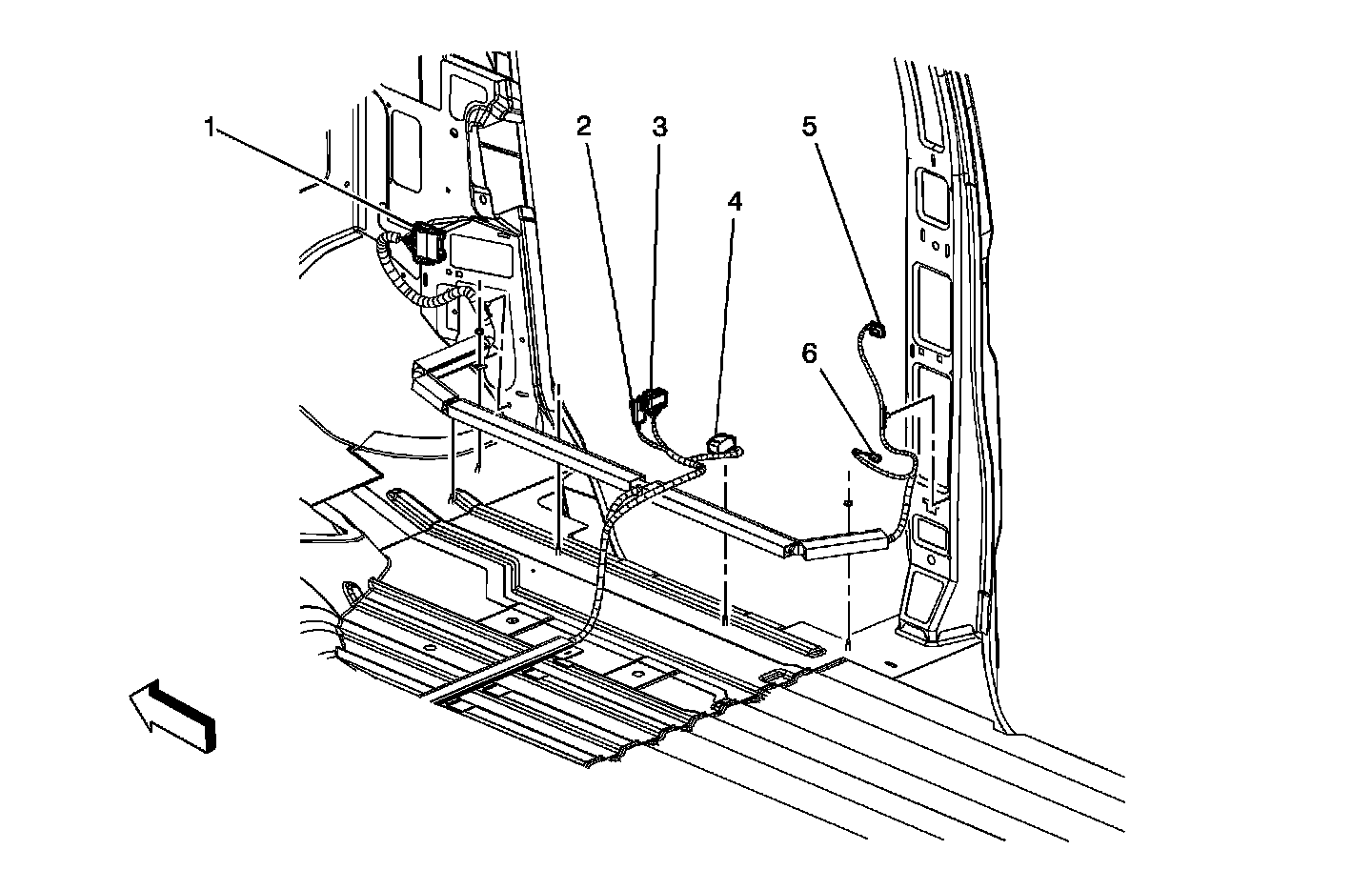 1
2
3
4
5
6