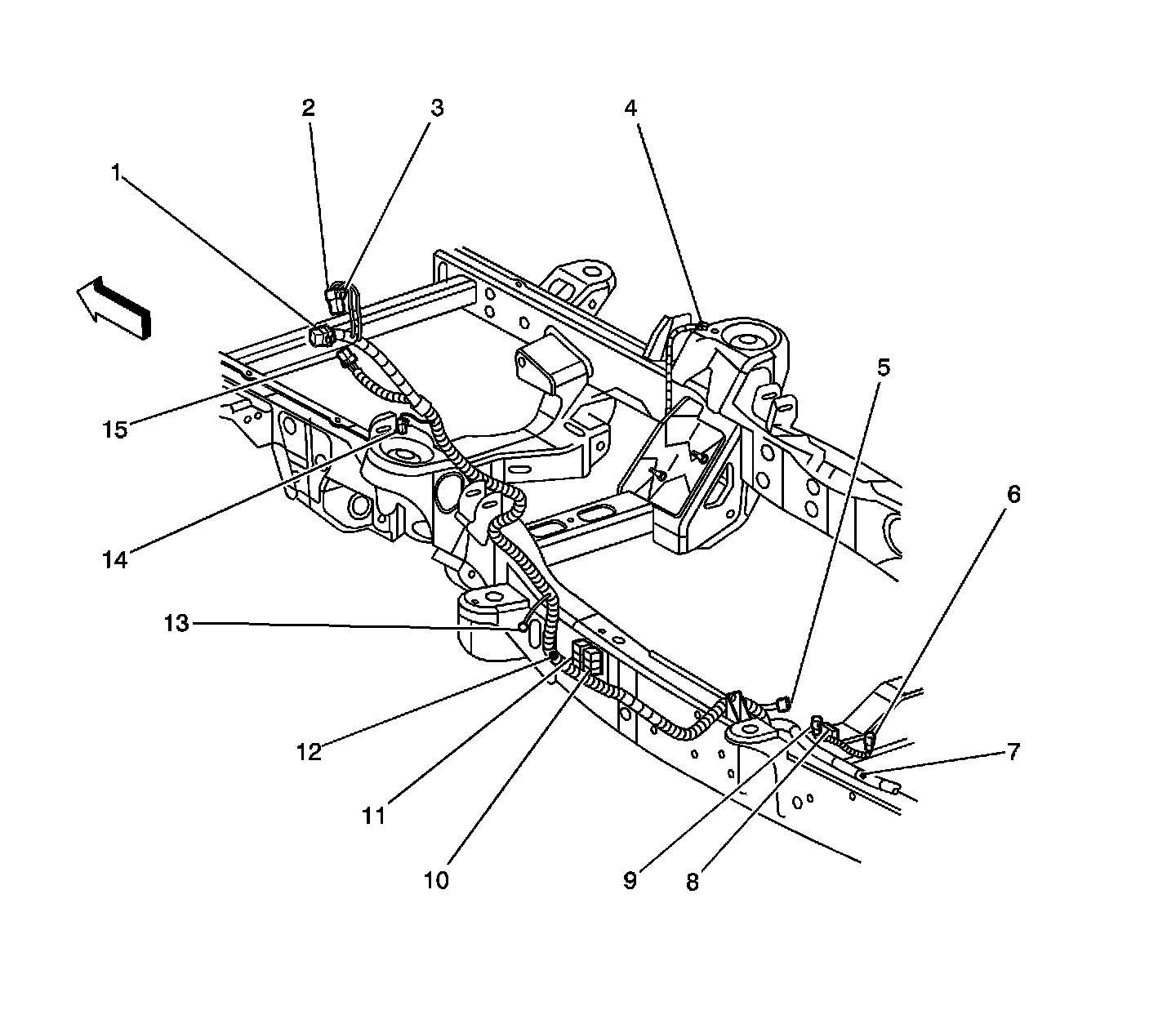 2
3
4
1
5
15
6
14
13
7
12
11
10
9
8