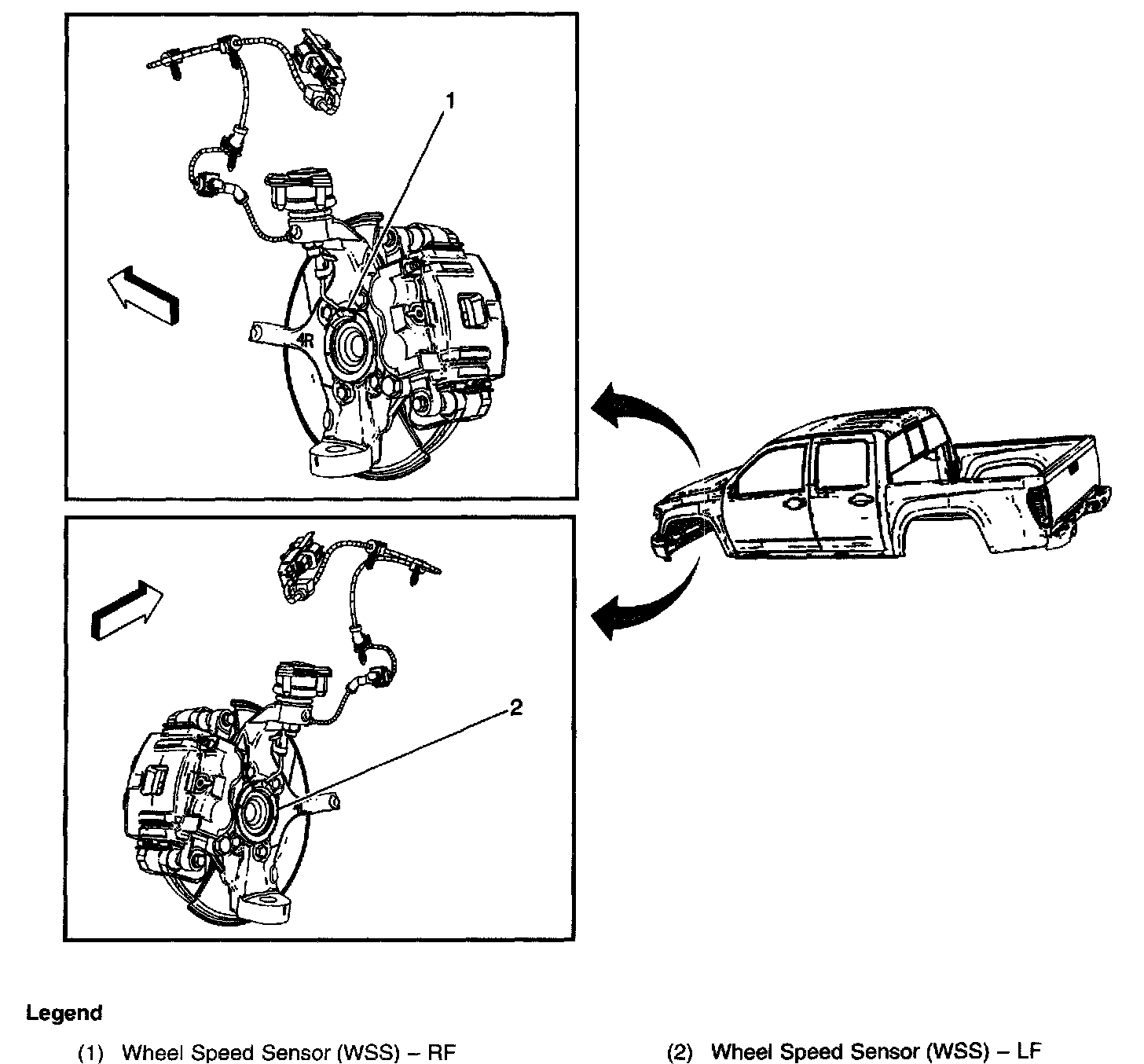 1

4R

2

Legend

(1) Wheel Speed Sensor (WSS) – RF

(2) Wheel Speed Sensor (WSS) – LF