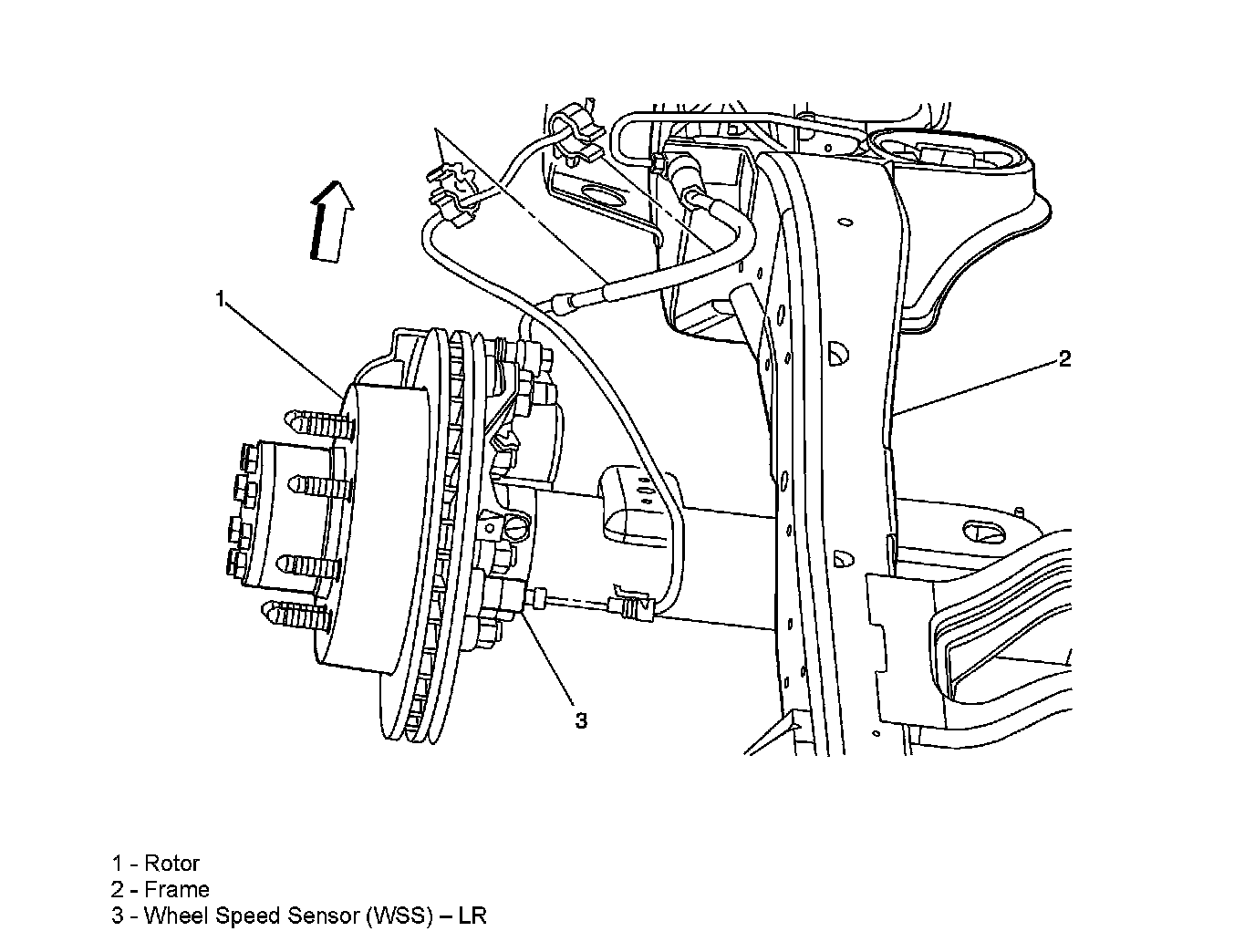 1

2

3

1 - Rotor
2 - Frame
3 - Wheel Speed Sensor (WSS) – LR