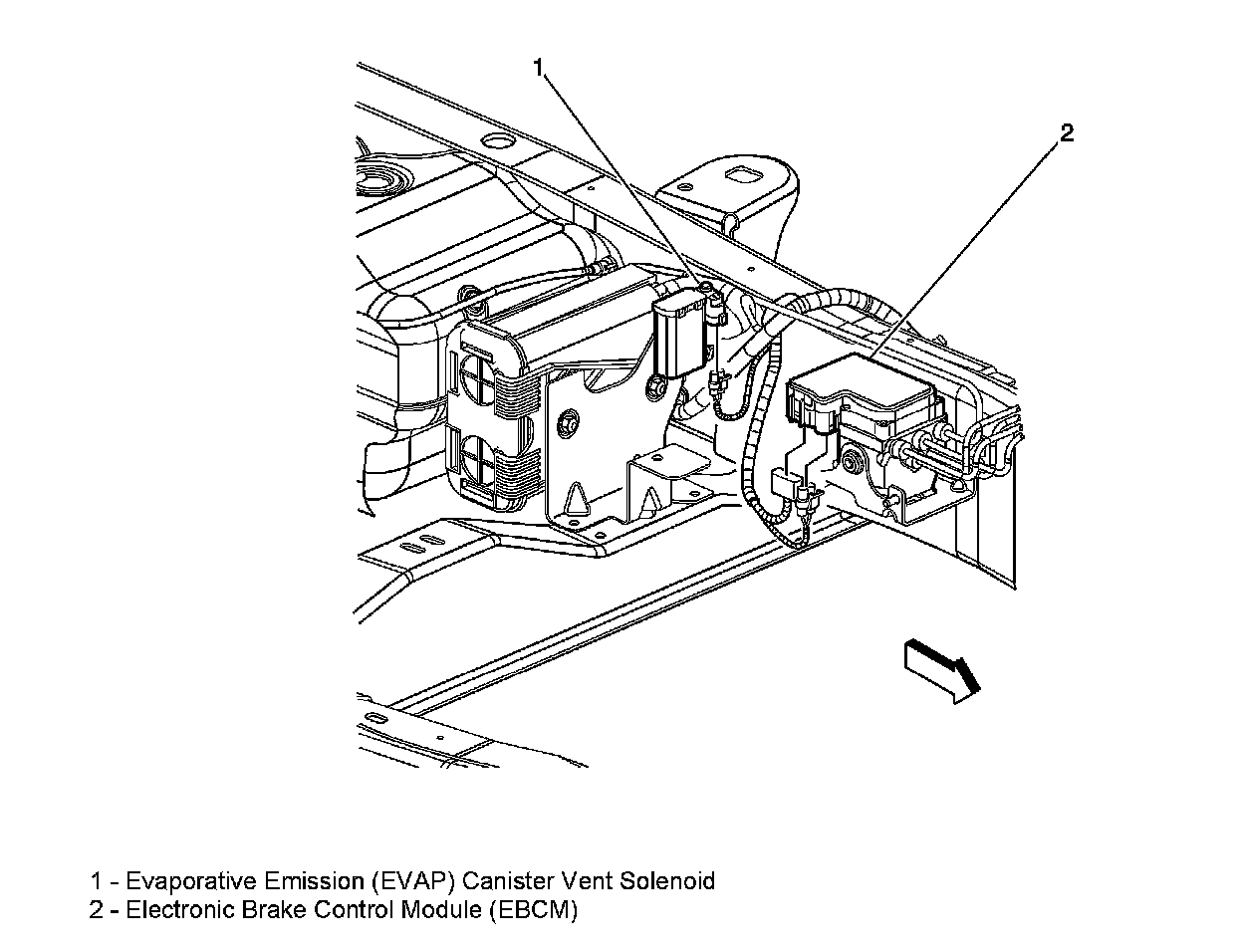 1

2

1 - Evaporative Emission (EVAP) Canister Vent Solenoid
2 - Electronic Brake Control Module (EBCM)