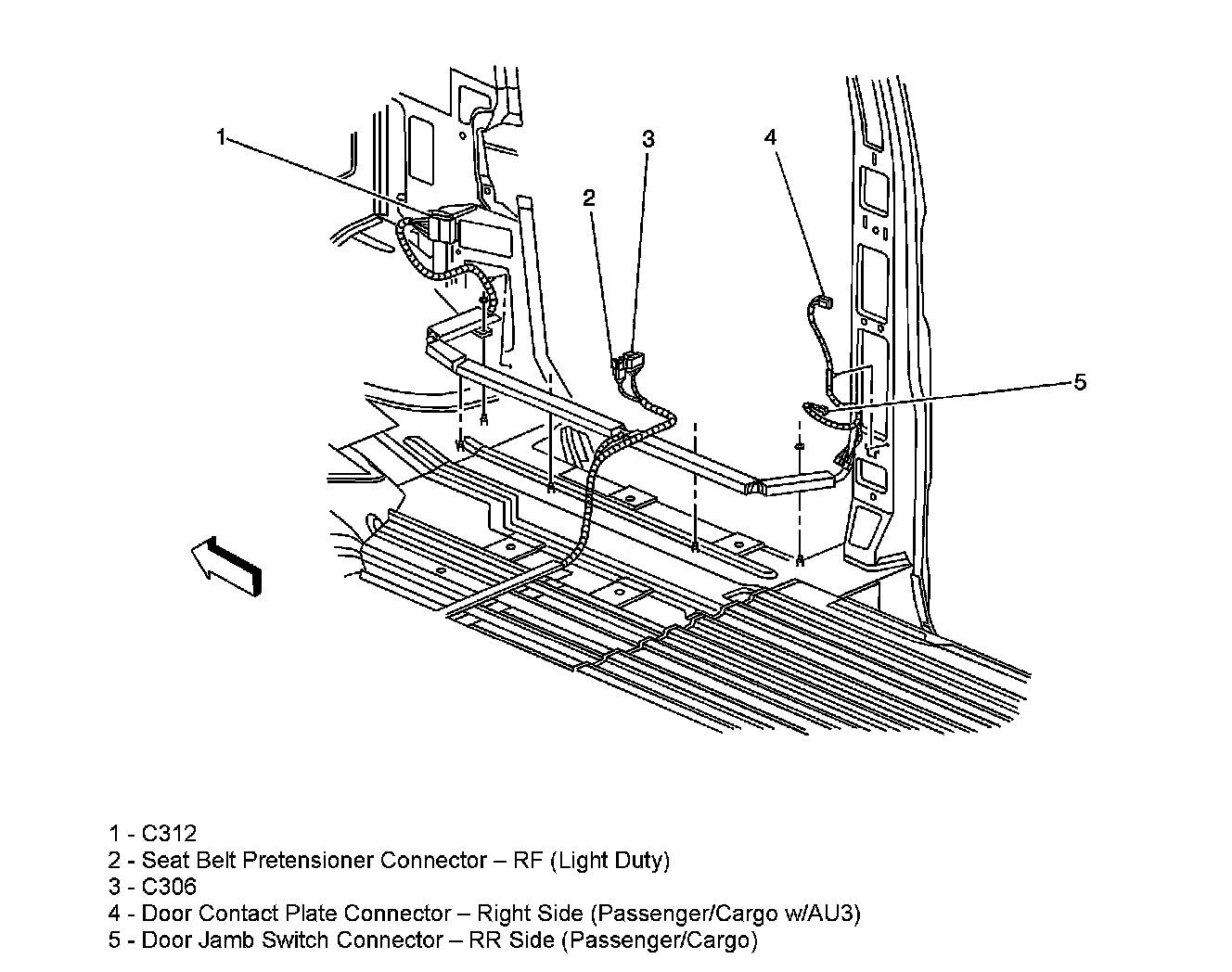 1
3
4
2
5

1 - C312
2 - Seat Belt Pretensioner Connector – RF (Light Duty)
3 - C306
4 - Door Contact Plate Connector – Right Side (Passenger/Cargo w/AU3)
5 - Door Jamb Switch Connector – RR Side (Passenger/Cargo)