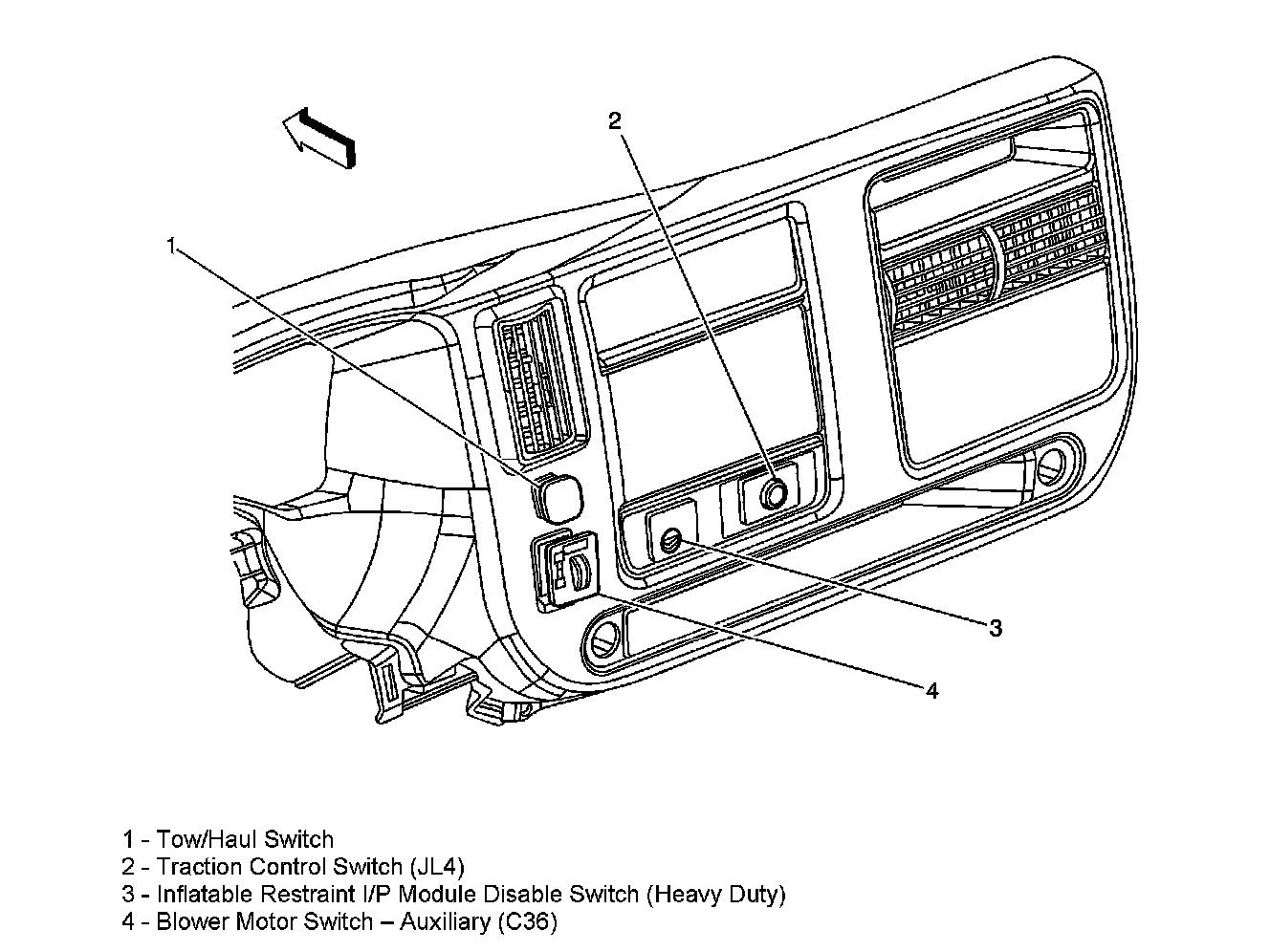 2

1

3

4

1 - Tow/Haul Switch
2 - Traction Control Switch (JL4)
3 - Inflatable Restraint I/P Module Disable Switch (Heavy Duty)
4 - Blower Motor Switch – Auxiliary (C36)