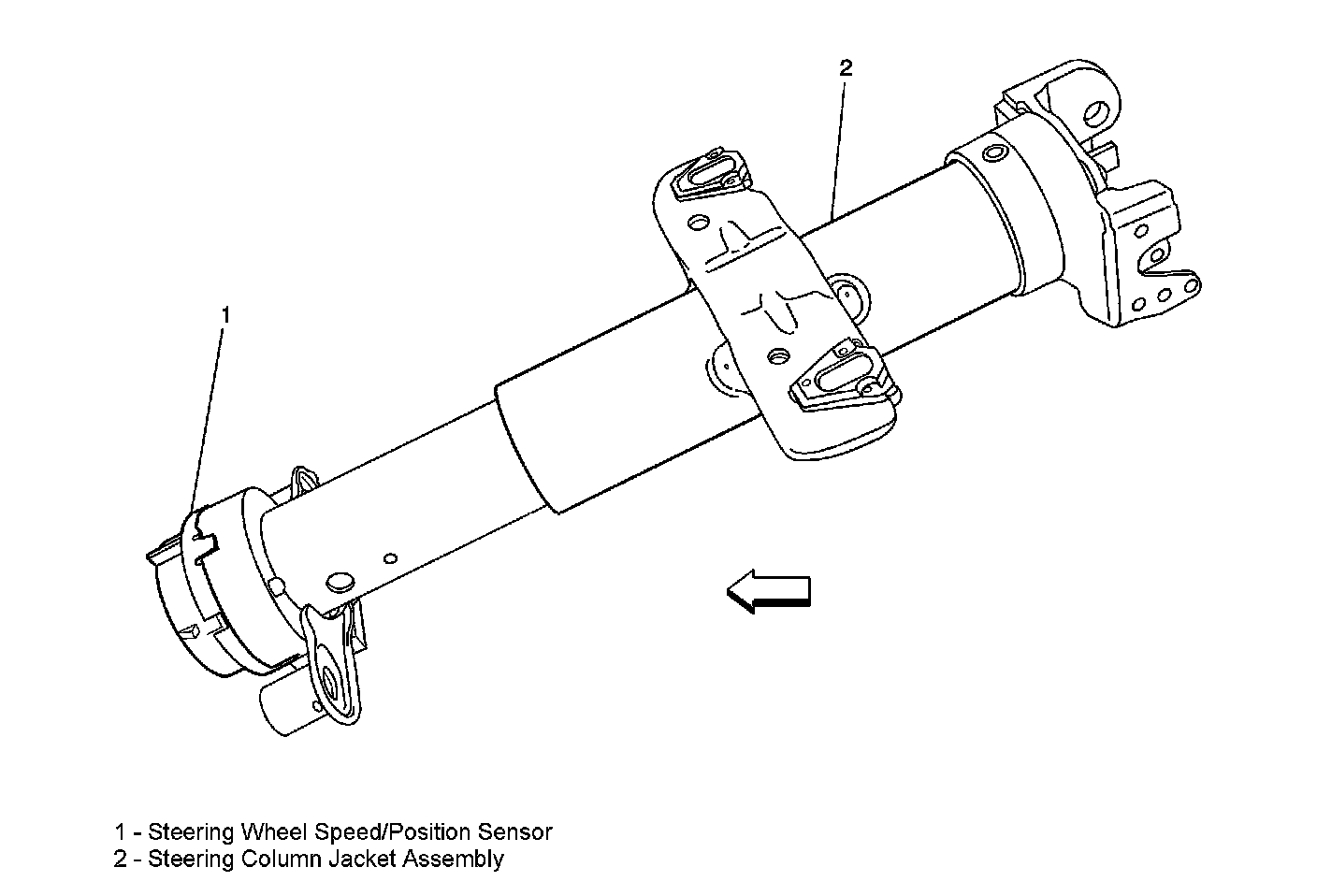 2

1

1 - Steering Wheel Speed/Position Sensor
2 - Steering Column Jacket Assembly