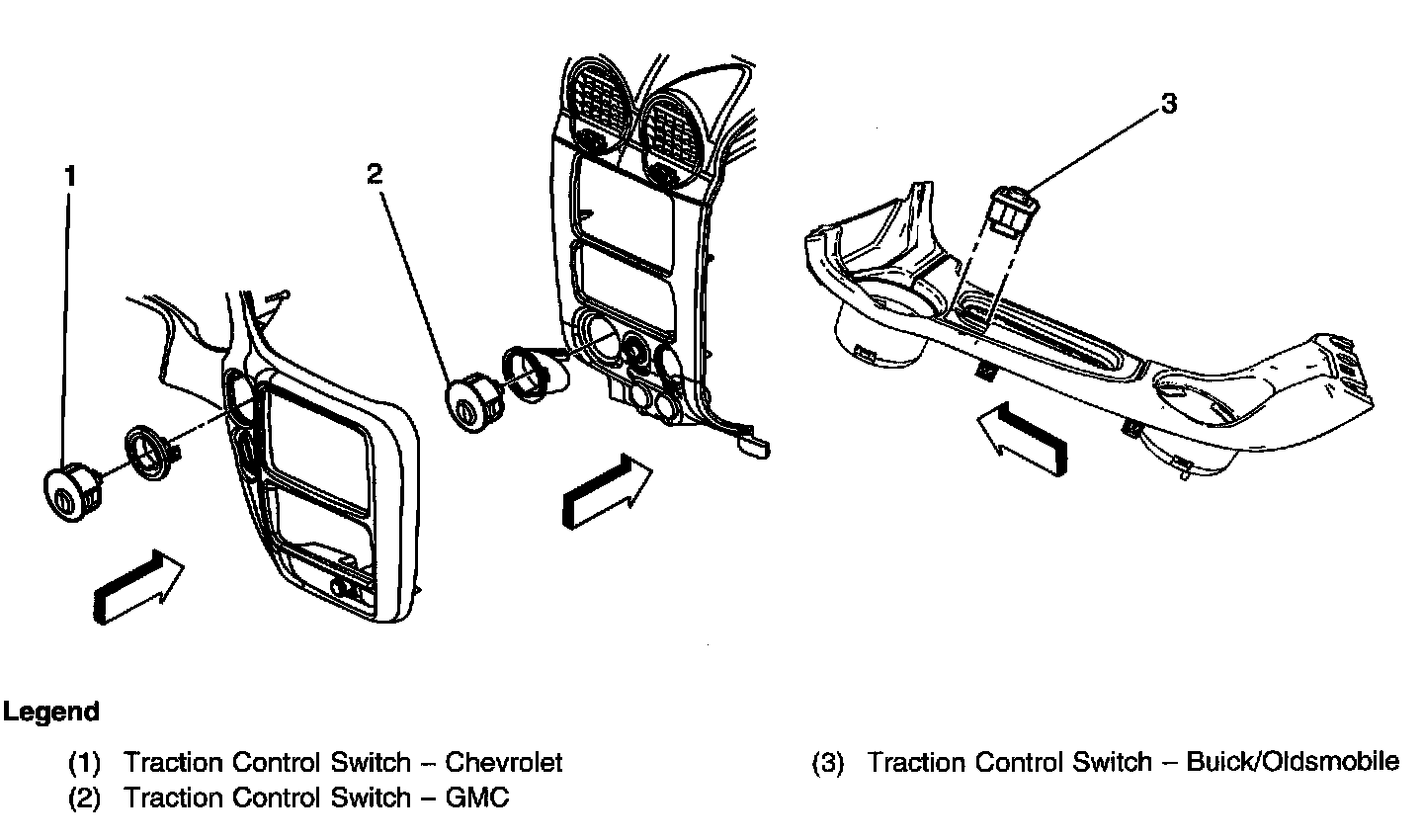 1

2

3

Legend

(1) Traction Control Switch – Chevrolet
(2) Traction Control Switch – GMC

(3) Traction Control Switch – Buick/Oldsmobile