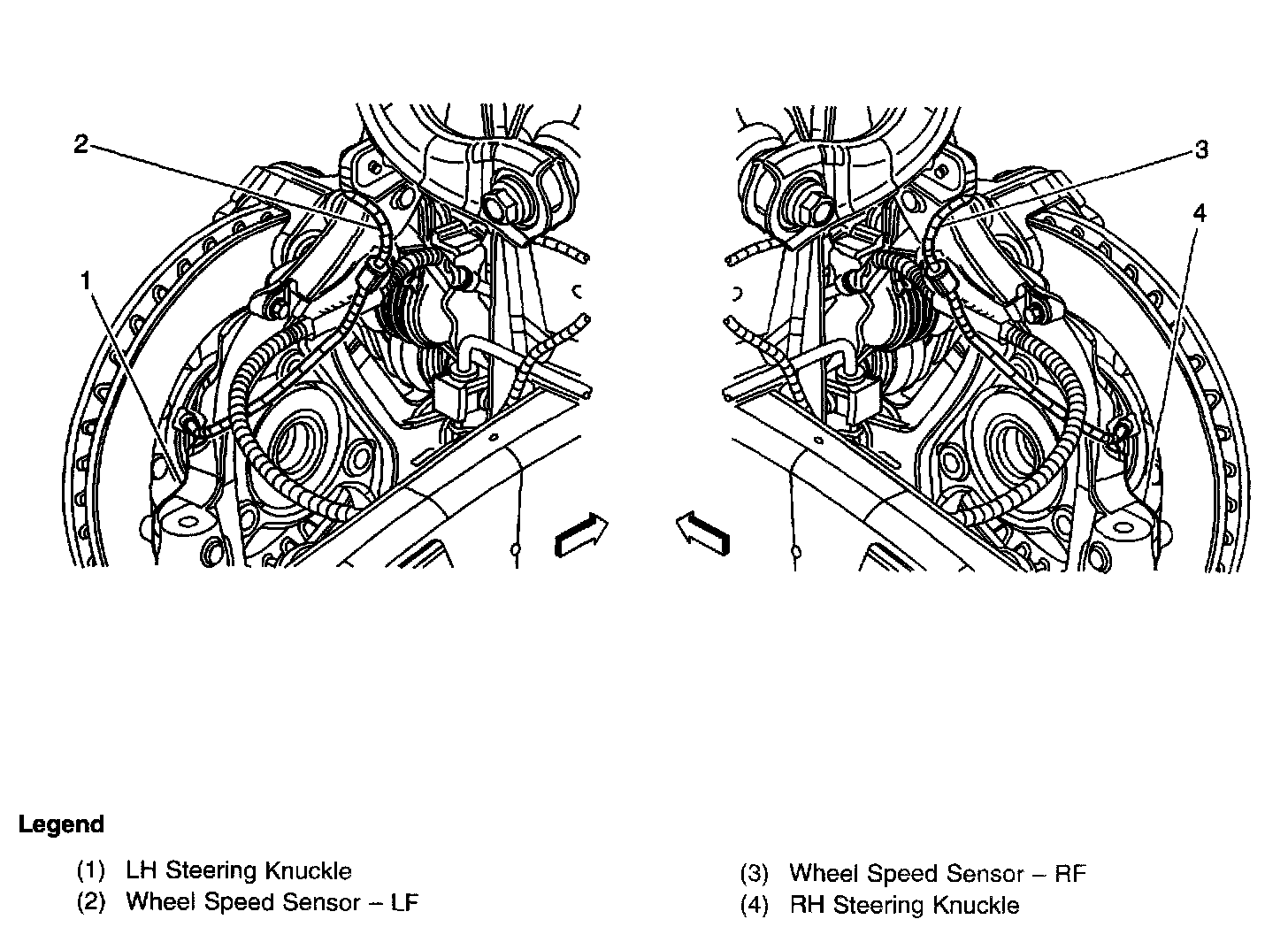 2

1

3

4

Legend

(1) LH Steering Knuckle
(2) Wheel Speed Sensor – LF

(3) Wheel Speed Sensor – RF
(4) RH Steering Knuckle