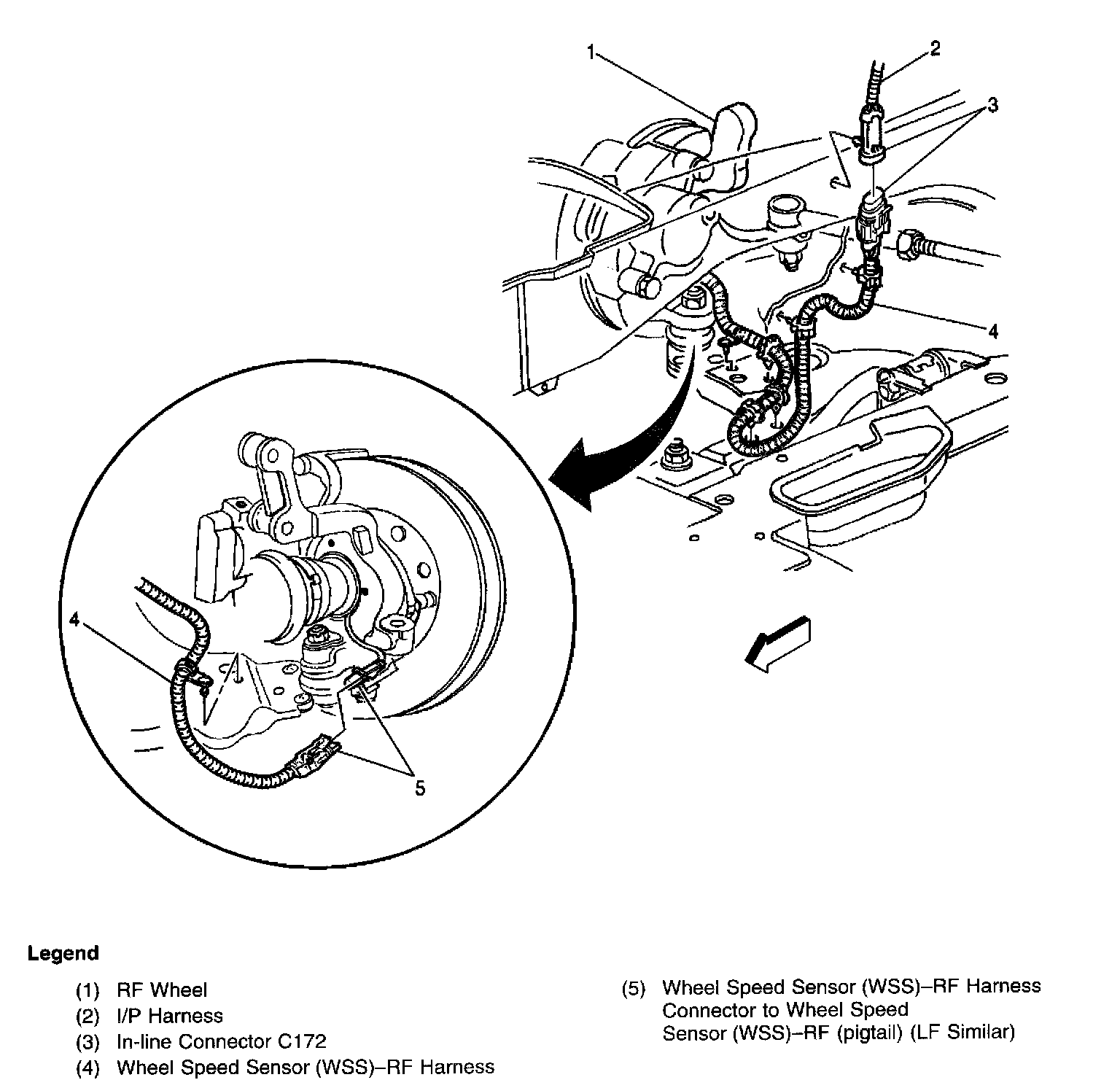 1

2

3

4

4

5

Legend

(1) RF Wheel
(2) I/P Harness
(3) In-line Connector C172
(4) Wheel Speed Sensor (WSS)–RF Harness

(5) Wheel Speed Sensor (WSS)–RF Harness Connector to Wheel Speed Sensor (WSS)–RF (pigtail) (LF Similar)