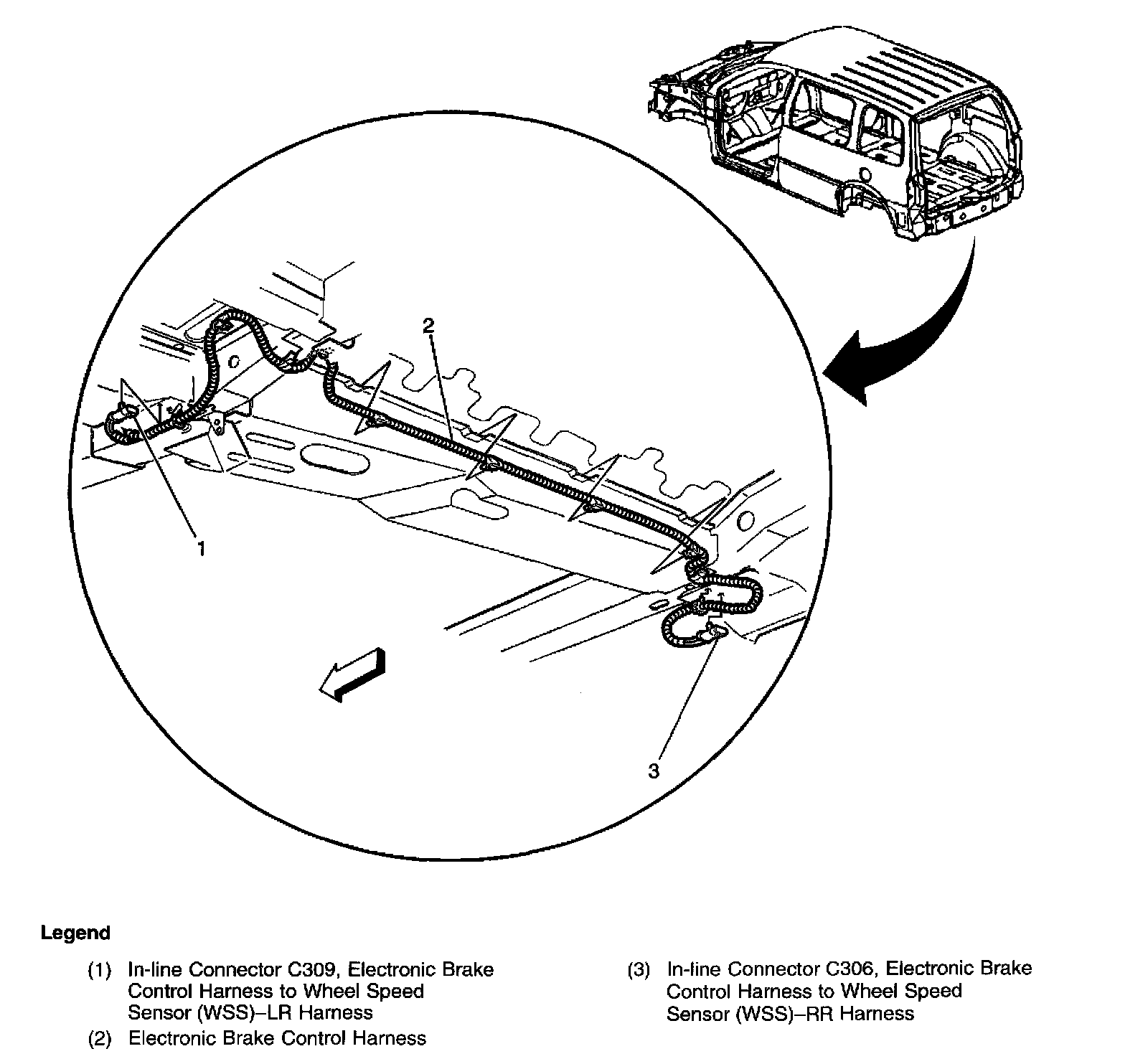 2

1

3

Legend

(1) In-line Connector C309, Electronic Brake Control Harness to Wheel Speed Sensor (WSS)–LR Harness

(2) Electronic Brake Control Harness

(3) In-line Connector C306, Electronic Brake Control Harness to Wheel Speed Sensor (WSS)–RR Harness