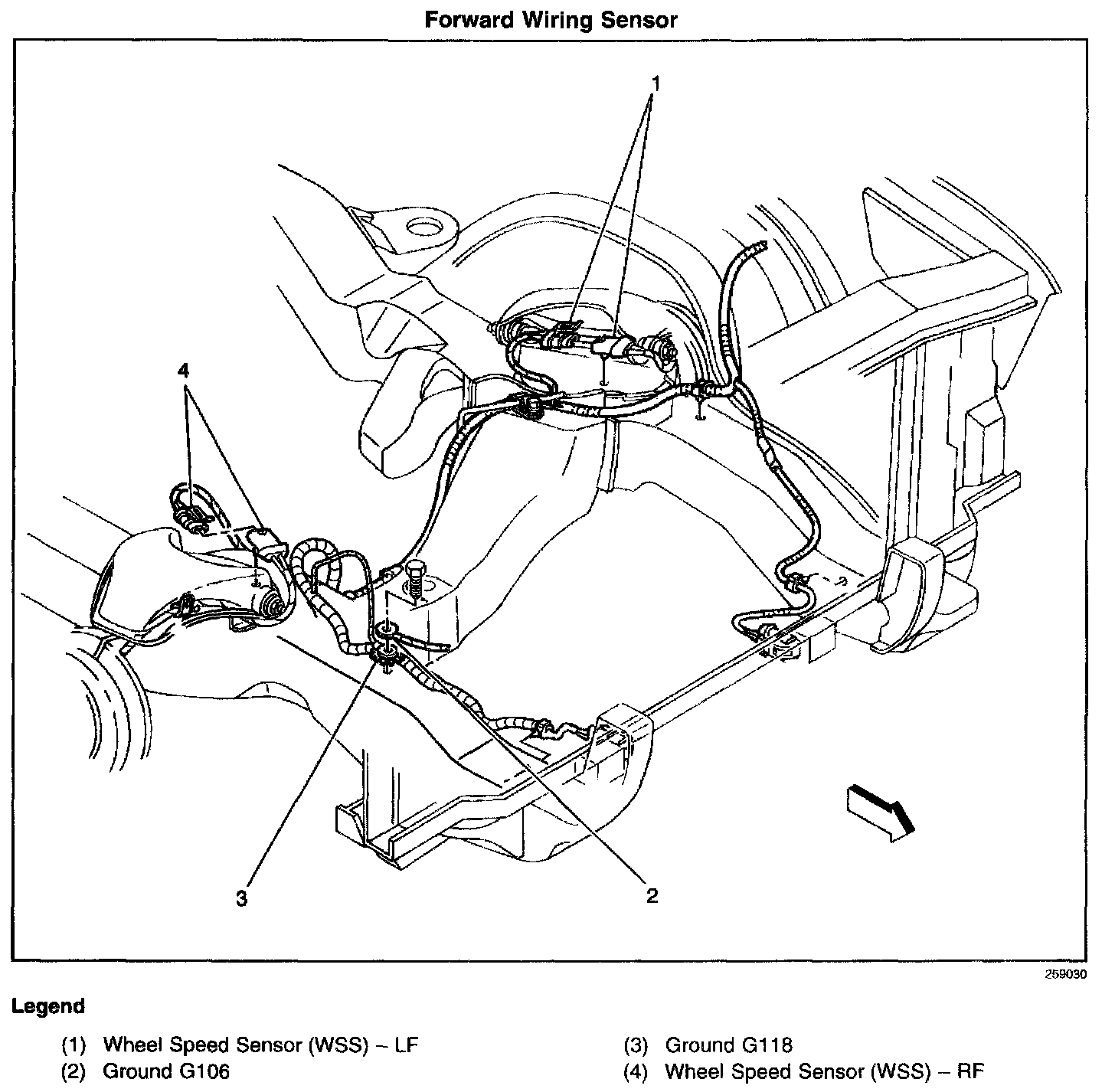 Forward Wiring Sensor

1

4

3

2

259030

Legend

(1) Wheel Speed Sensor (WSS) – LF
(2) Ground G106

(3) Ground G118
(4) Wheel Speed Sensor (WSS) – RF