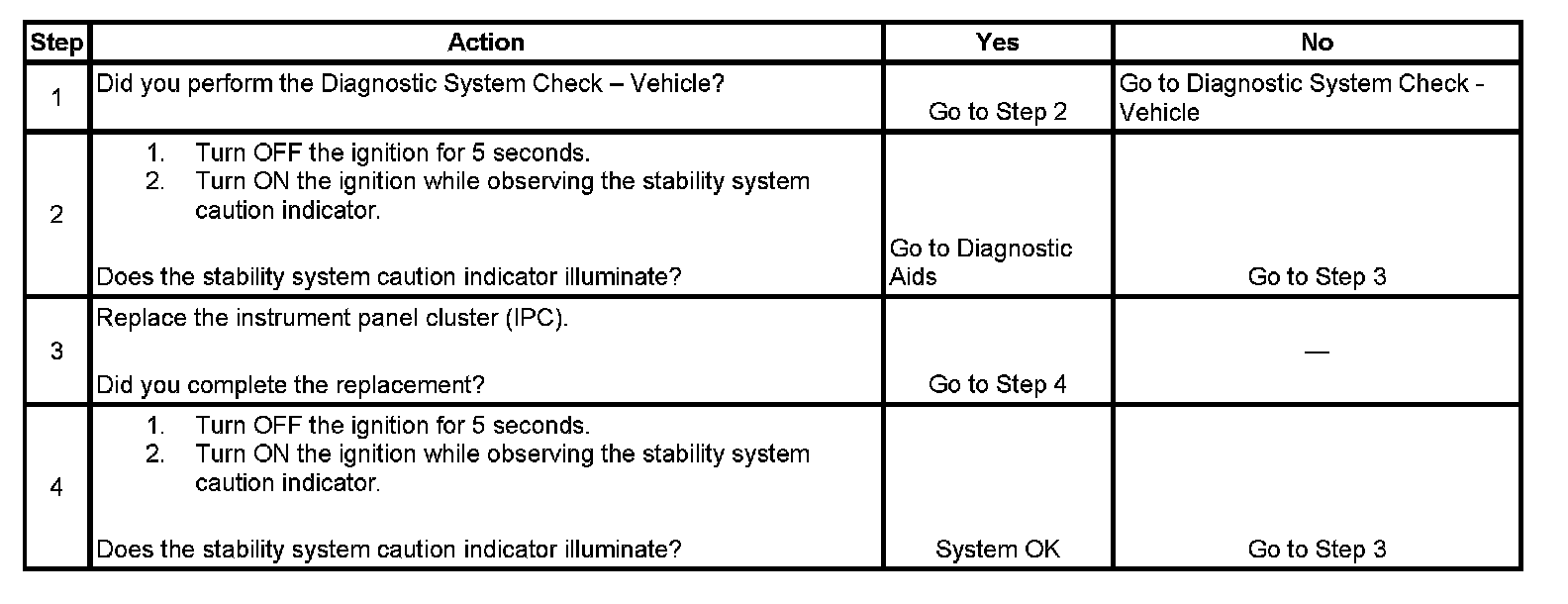 | Step | Action | Yes | No |
|---|---|---|---|
| 1 | Did you perform the Diagnostic System Check – Vehicle? | Go to Step 2 | Go to Diagnostic System Check - Vehicle |
| 2 | 1. Turn OFF the ignition for 5 seconds. 2. Turn ON the ignition while observing the stability system caution indicator. Does the stability system caution indicator illuminate? | Go to Diagnostic Aids | Go to Step 3 |
| 3 | Replace the instrument panel cluster (IPC). Did you complete the replacement? | Go to Step 4 | — |
| 4 | 1. Turn OFF the ignition for 5 seconds. 2. Turn ON the ignition while observing the stability system caution indicator. Does the stability system caution indicator illuminate? | System OK | Go to Step 3 |