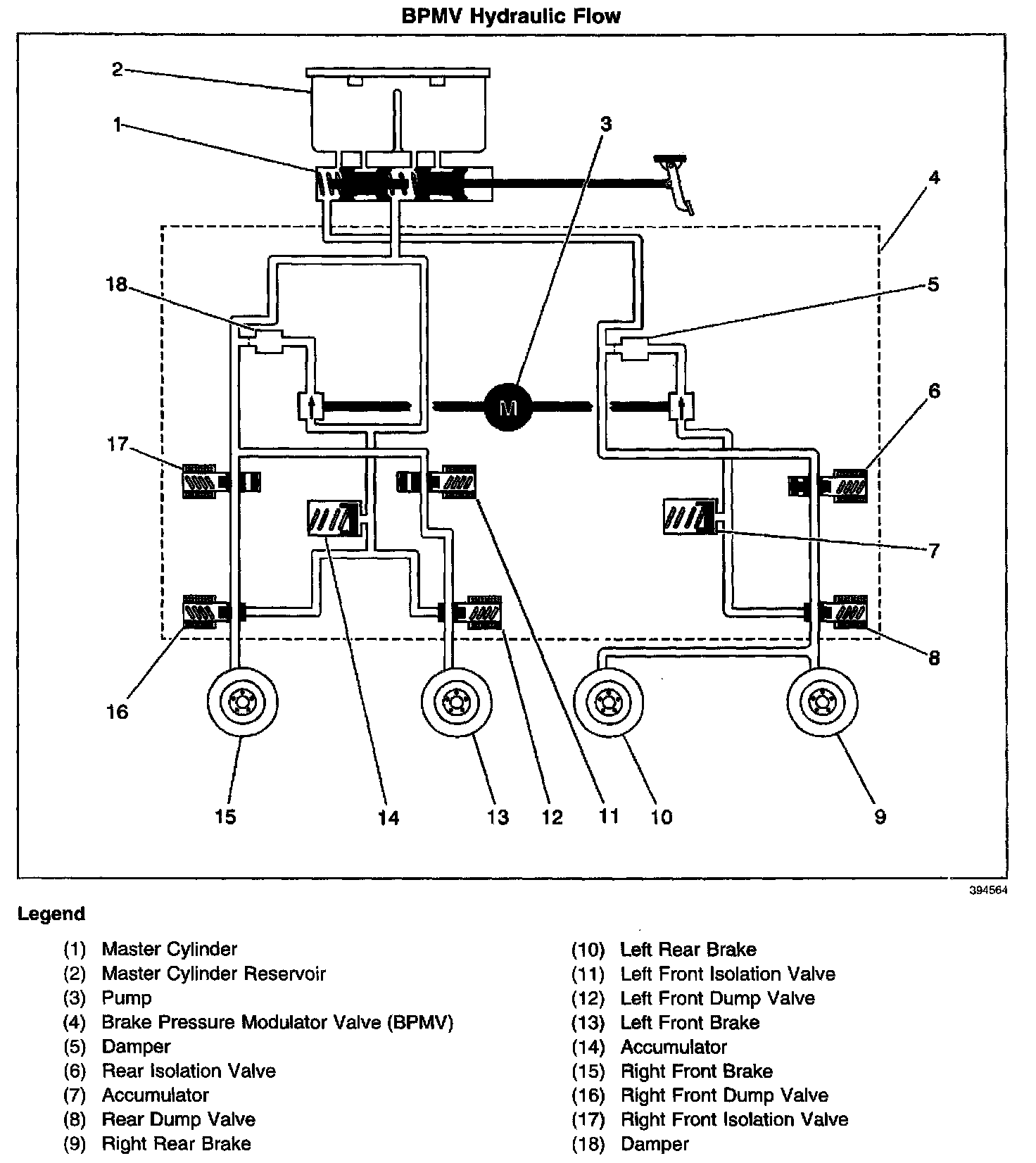 BPMV Hydraulic Flow

2
1
3
4
18
5
M
6
17
7
8
16
15
14
13
12
11
10
9

394564

Legend

(1) Master Cylinder
(2) Master Cylinder Reservoir
(3) Pump
(4) Brake Pressure Modulator Valve (BPMV)
(5) Damper
(6) Rear Isolation Valve
(7) Accumulator
(8) Rear Dump Valve
(9) Right Rear Brake
(10) Left Rear Brake
(11) Left Front Isolation Valve
(12) Left Front Dump Valve
(13) Left Front Brake
(14) Accumulator
(15) Right Front Brake
(16) Right Front Dump Valve
(17) Right Front Isolation Valve
(18) Damper