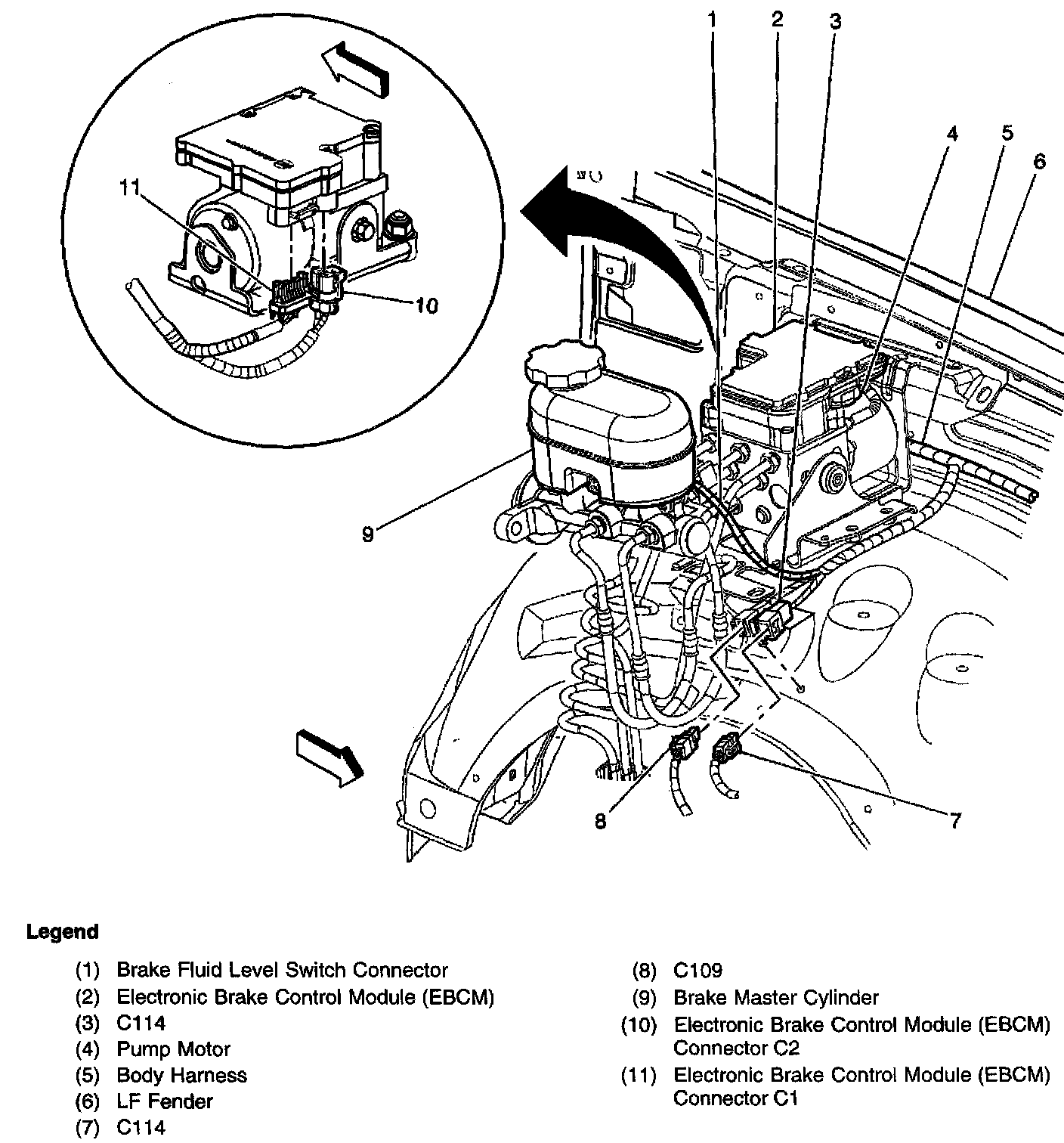 1 2 3

4 5 6

11

10

9

8

7

Legend

(1) Brake Fluid Level Switch Connector
(2) Electronic Brake Control Module (EBCM)
(3) C114
(4) Pump Motor
(5) Body Harness
(6) LF Fender
(7) C114

(8) C109
(9) Brake Master Cylinder
(10) Electronic Brake Control Module (EBCM) Connector C2
(11) Electronic Brake Control Module (EBCM) Connector C1