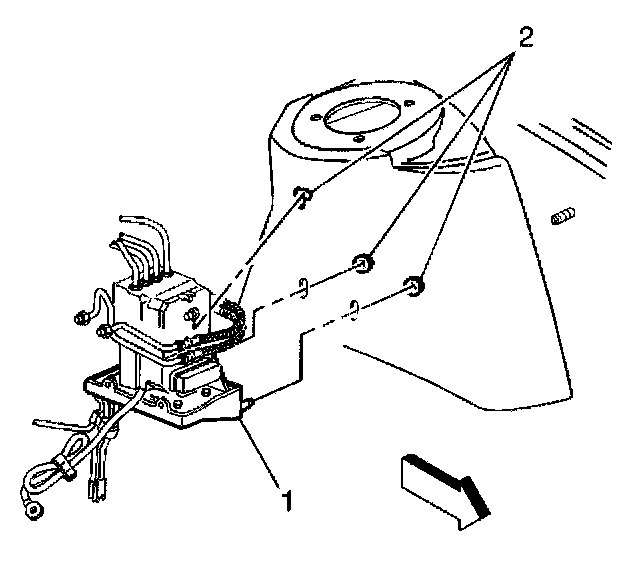 2

1