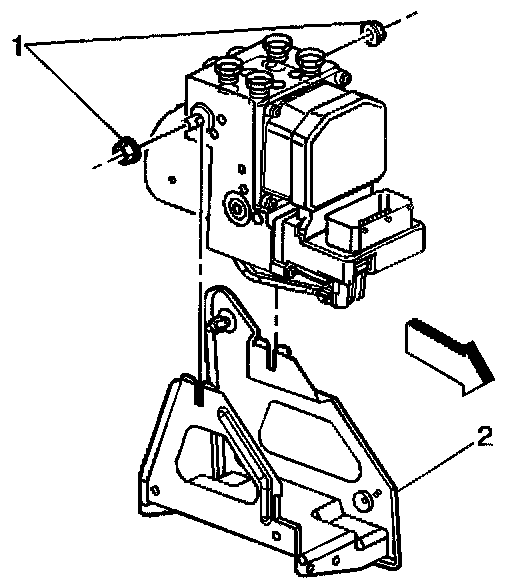 1
2