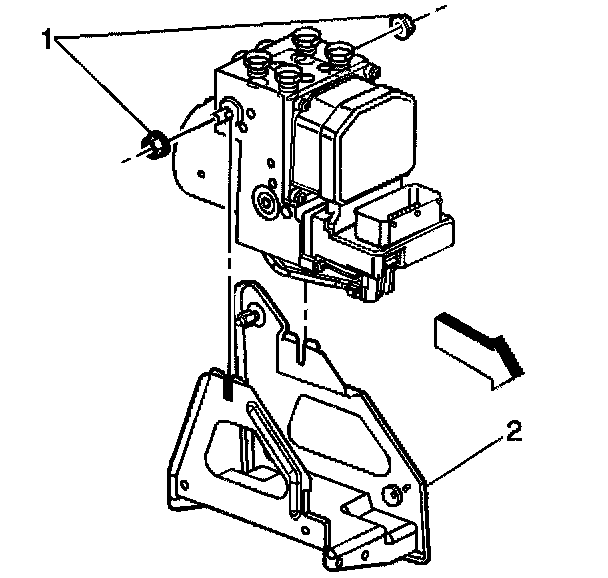 1
2