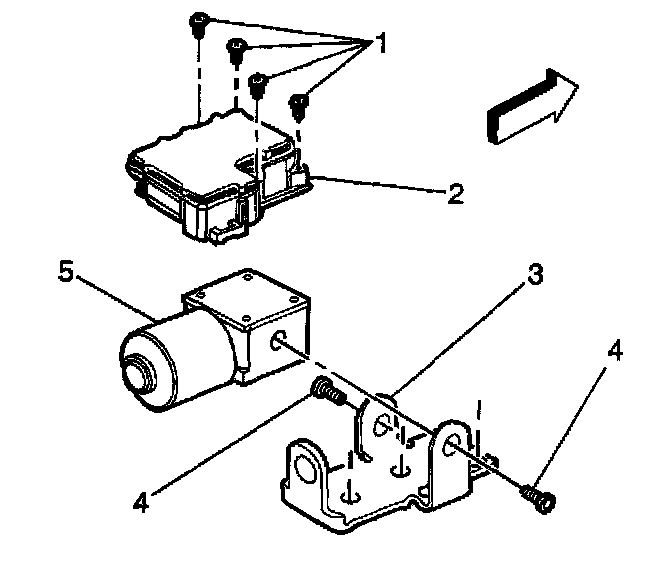 1
2
5
3
4
4