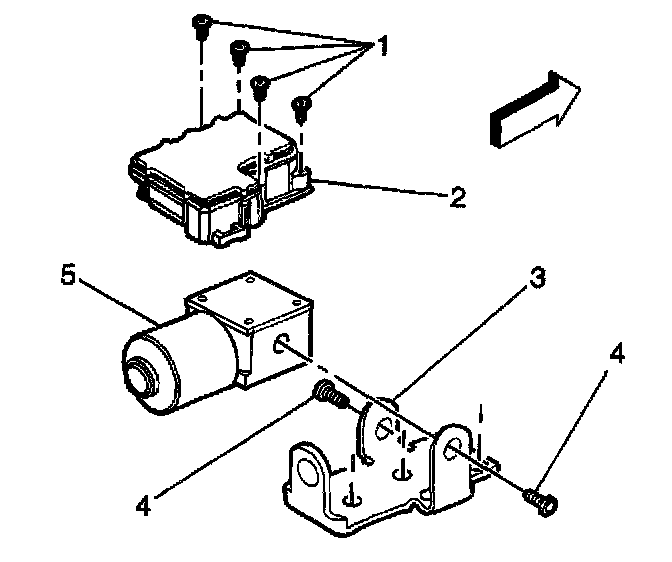 1
2
5
3
4
4