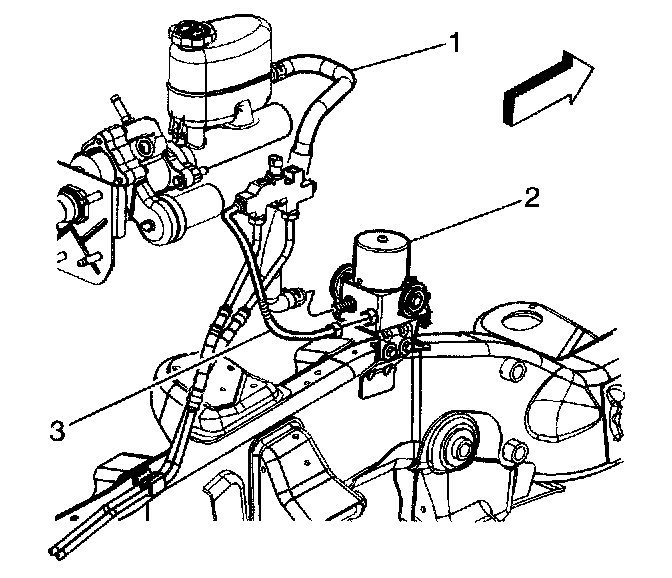 1
2
3