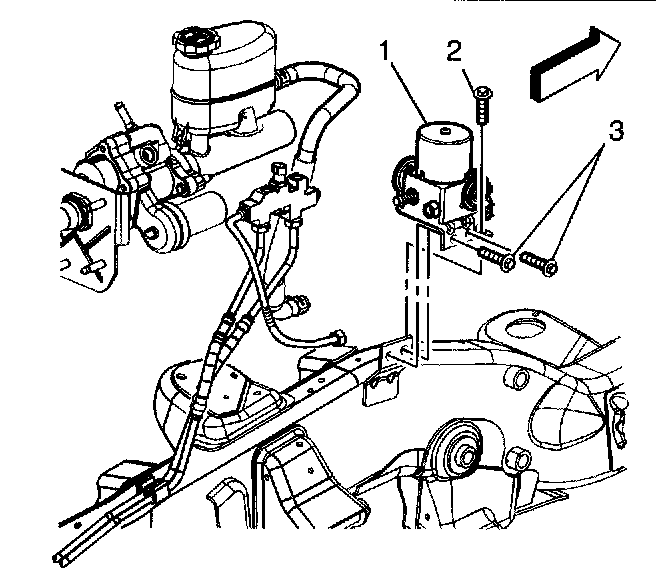 1
2
3