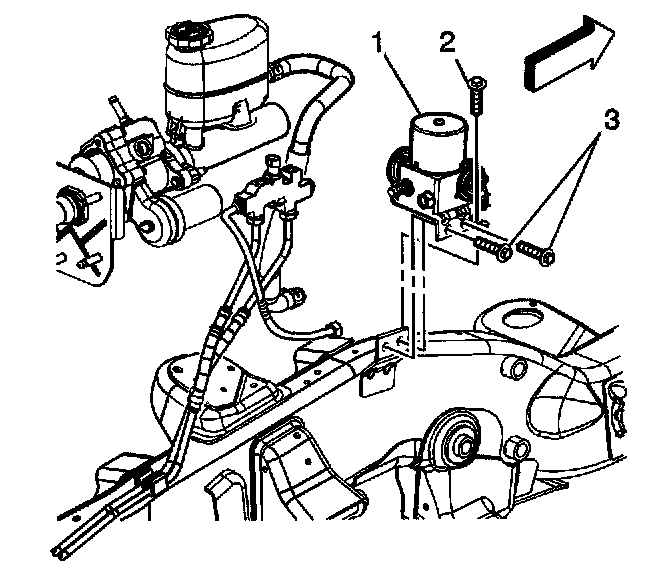 1
2
3