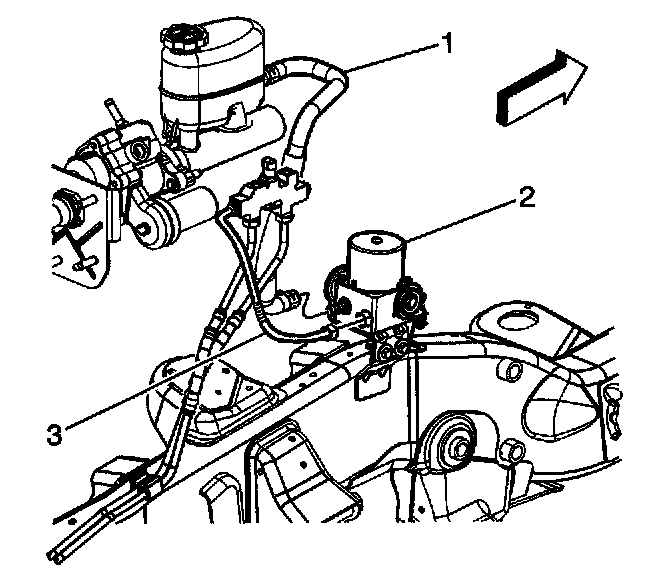 1
2
3