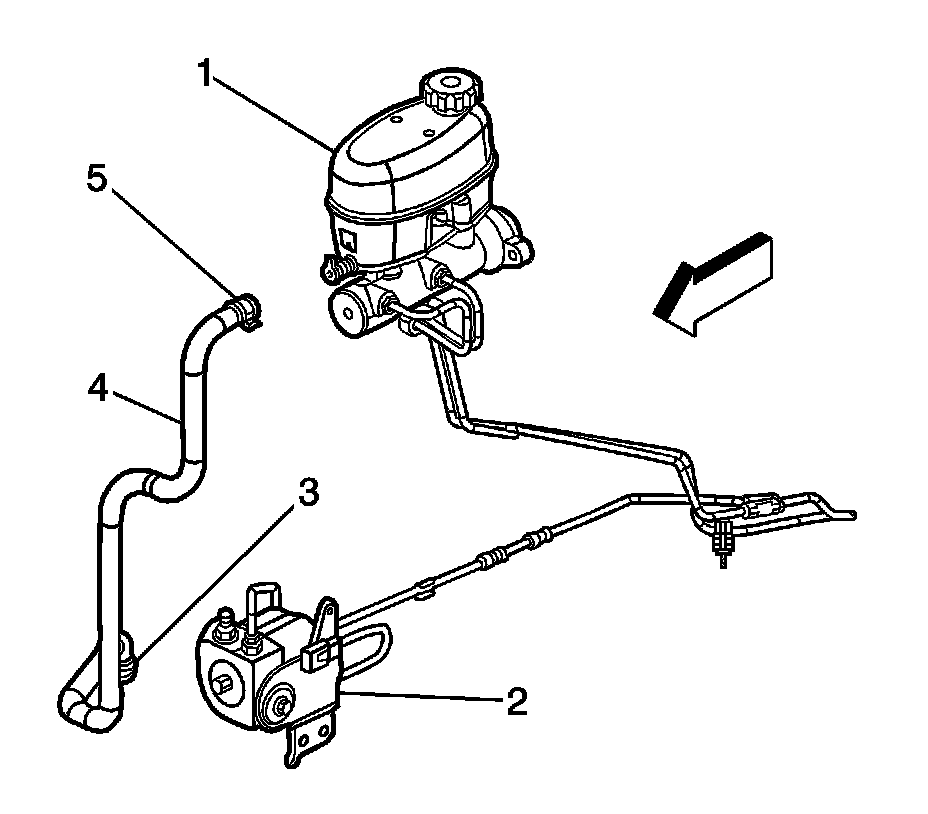 1
5
4
3
2