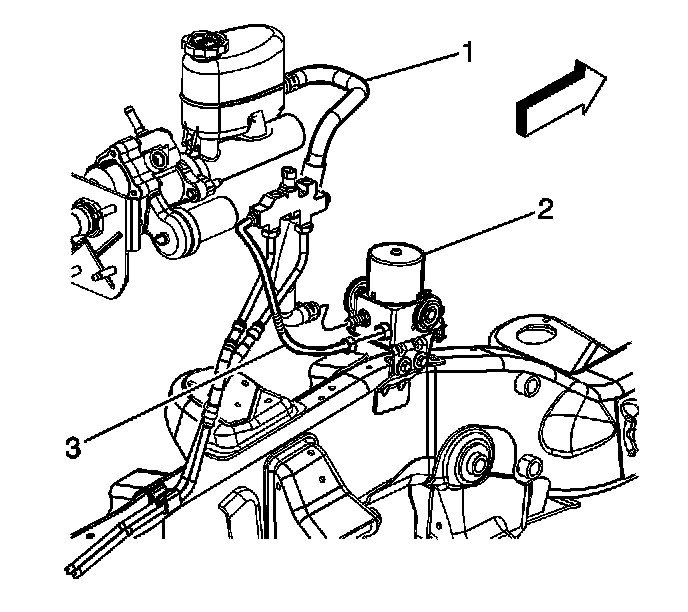 1
2
3