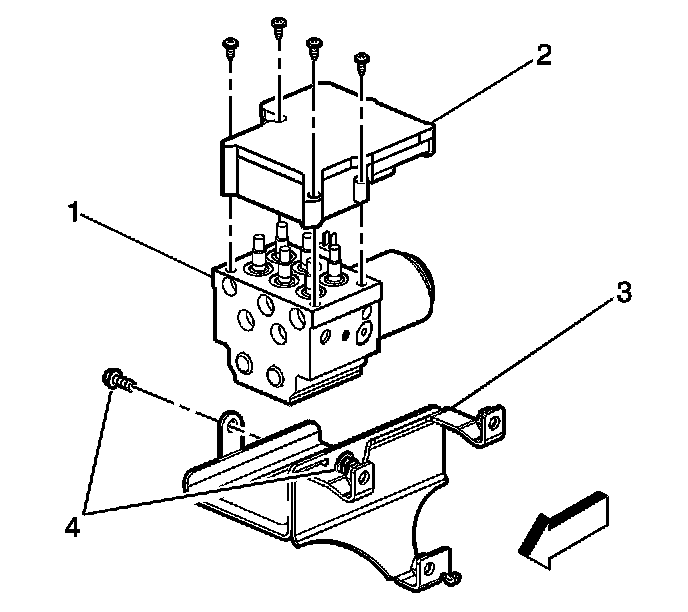 2
1
3
4