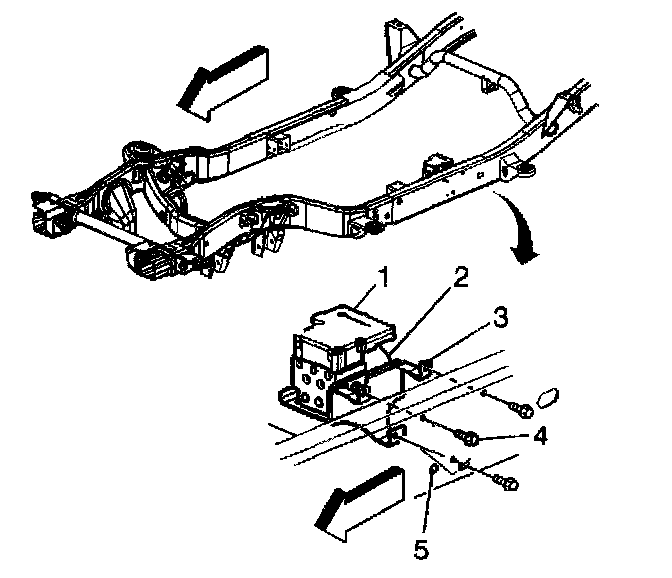 1
2
3
4
5