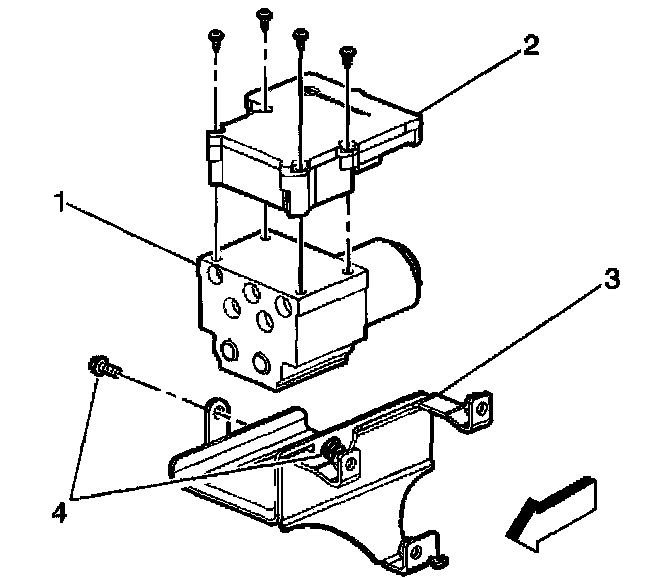 2
1
3
4