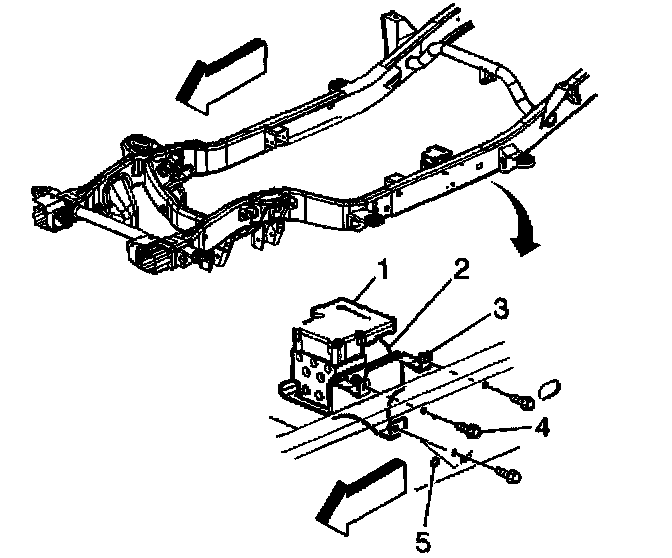 1
2
3
4
5