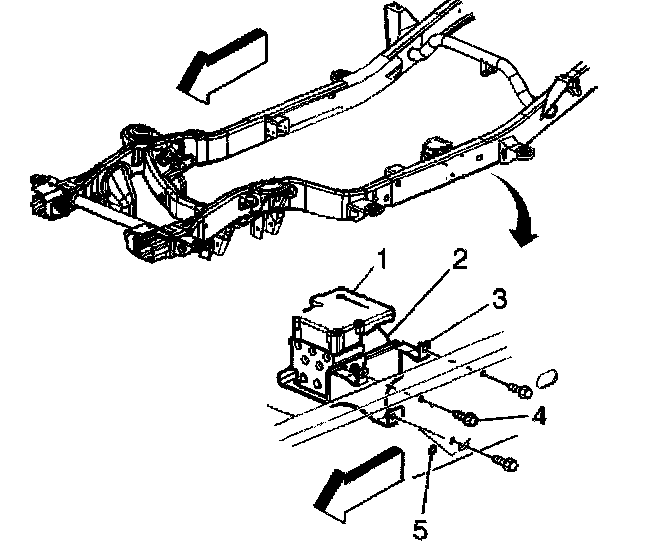 1
2
3
4
5