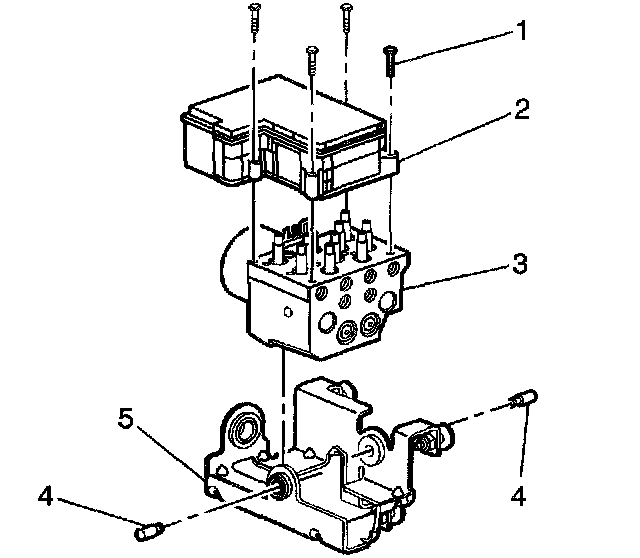 1
2
3
5
4
4