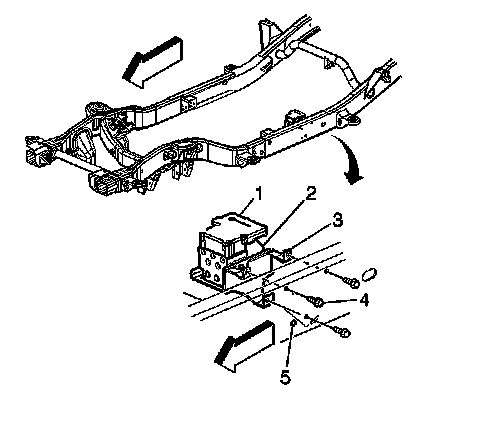 1
2
3
4
5